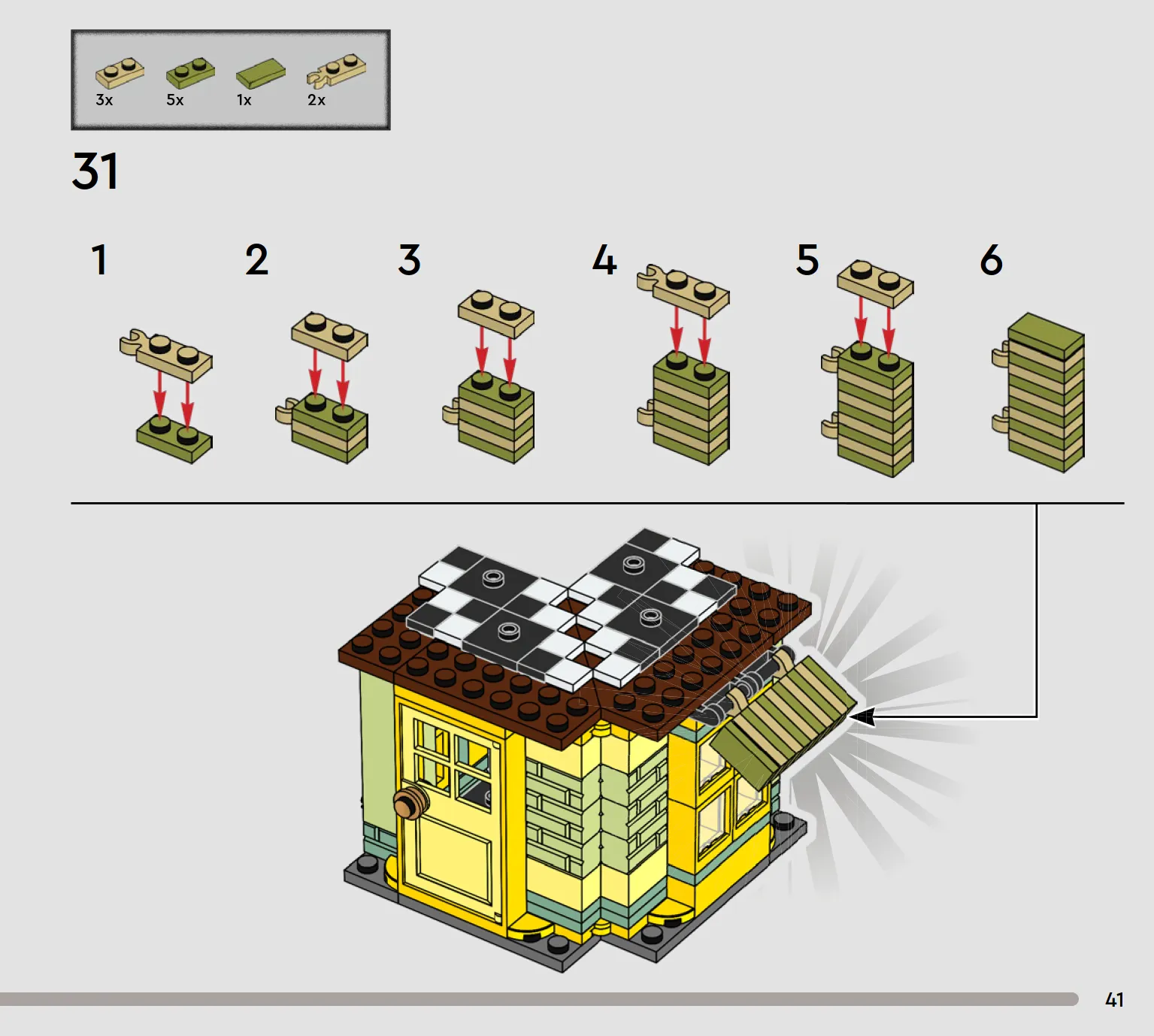 3x 5x 1x 2x

31

1

2

3

4

5

6

41