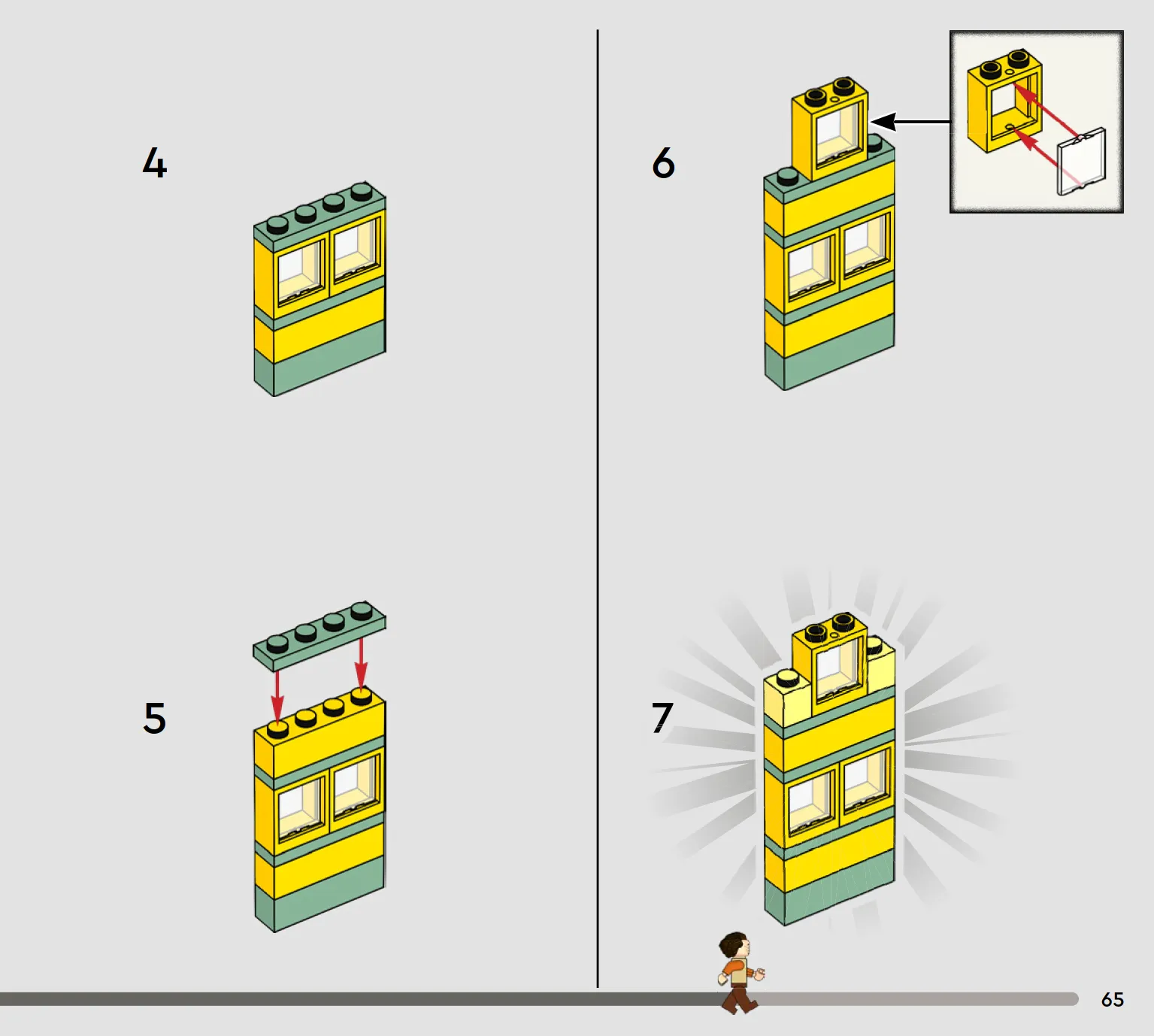 4

5

6

7

65