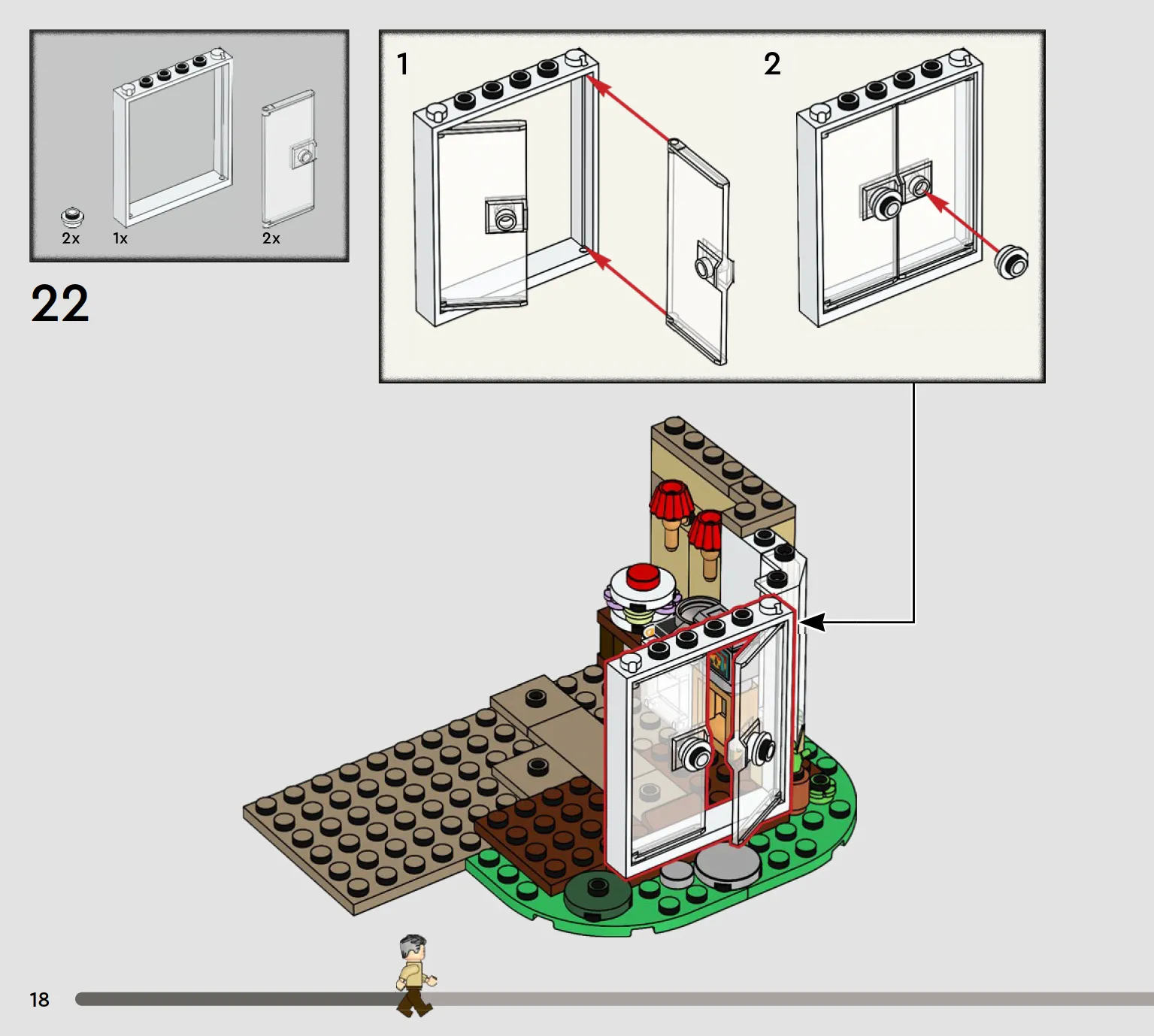 2x 1x 2x

22

1

2

18