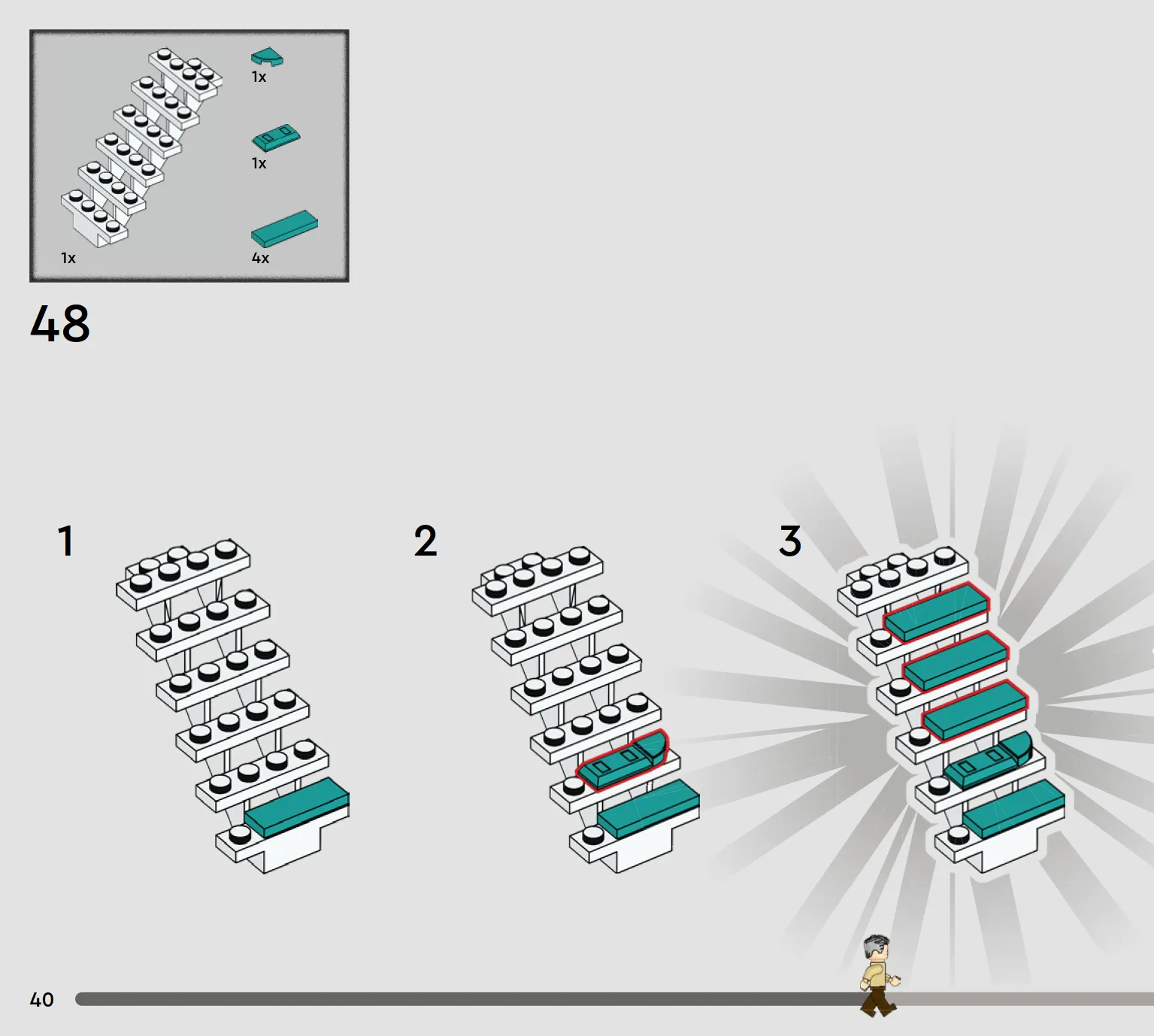 1x

1x

1x

4x

48

1

2

3

40