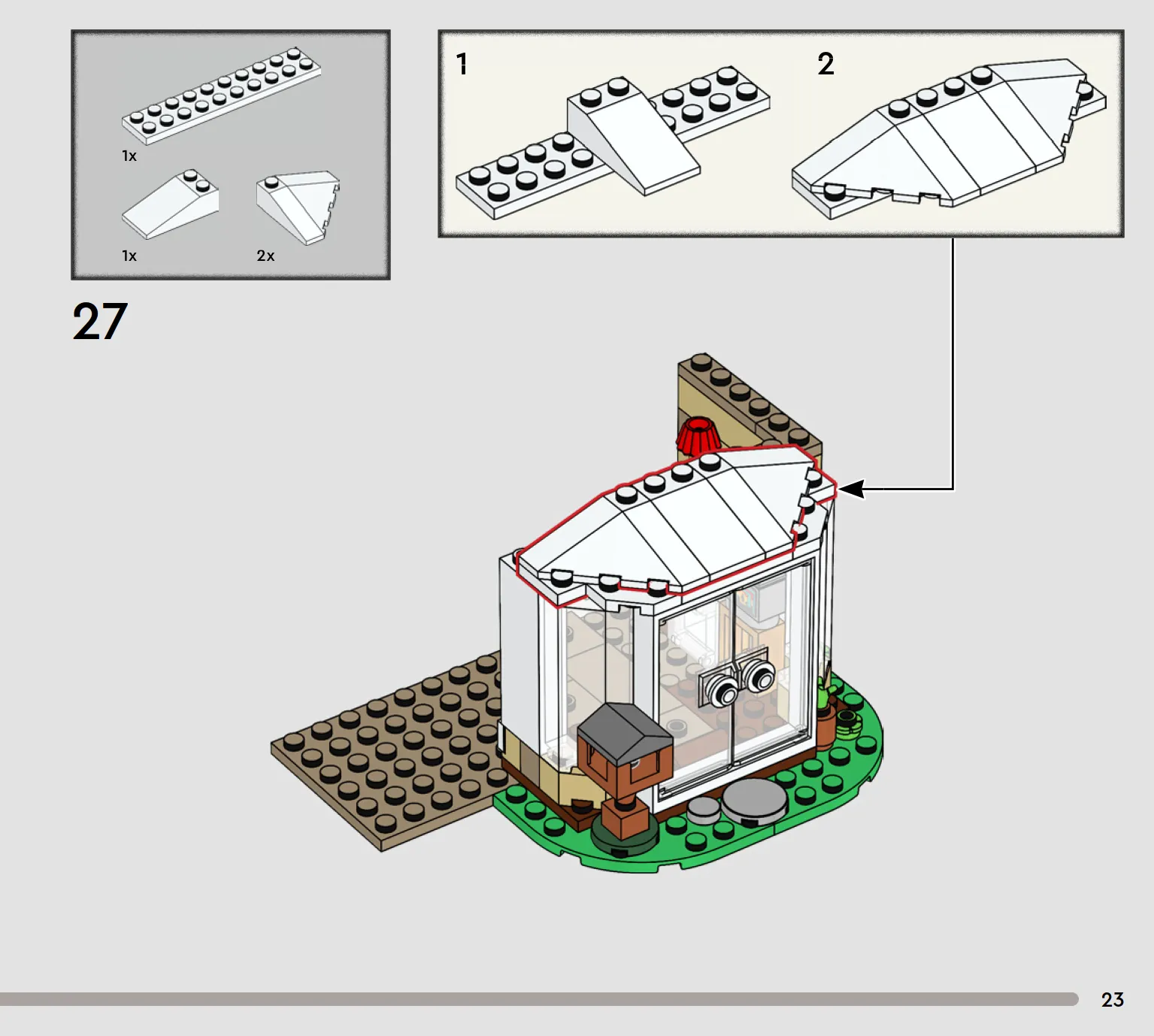 1x

1x

2x

27

1

2

23