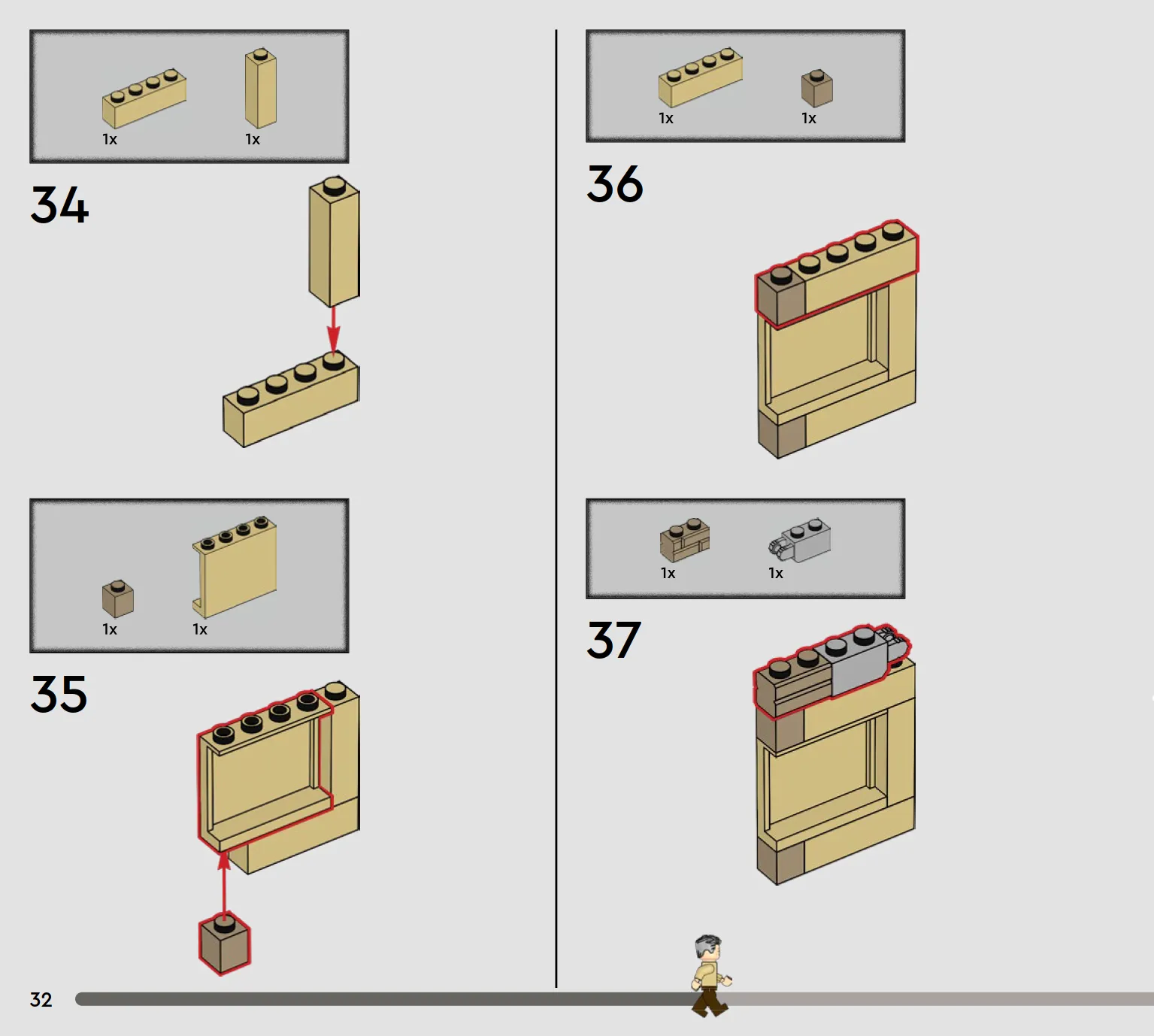 1x 1x

34

1x 1x

35

1x 1x

36

1x 1x

37

32