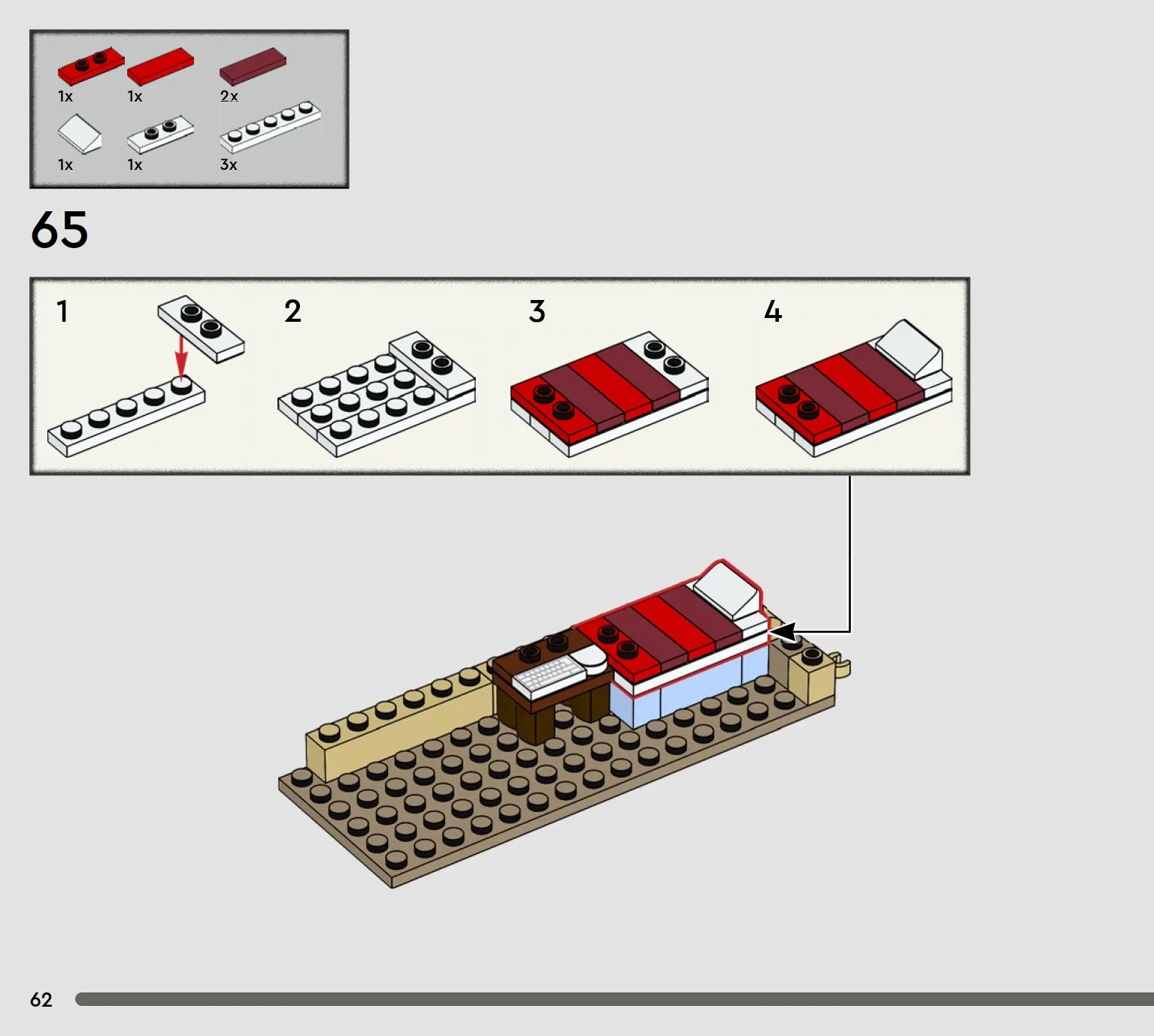 1x 1x 2x
1x 1x 3x

65

1 2 3 4

62