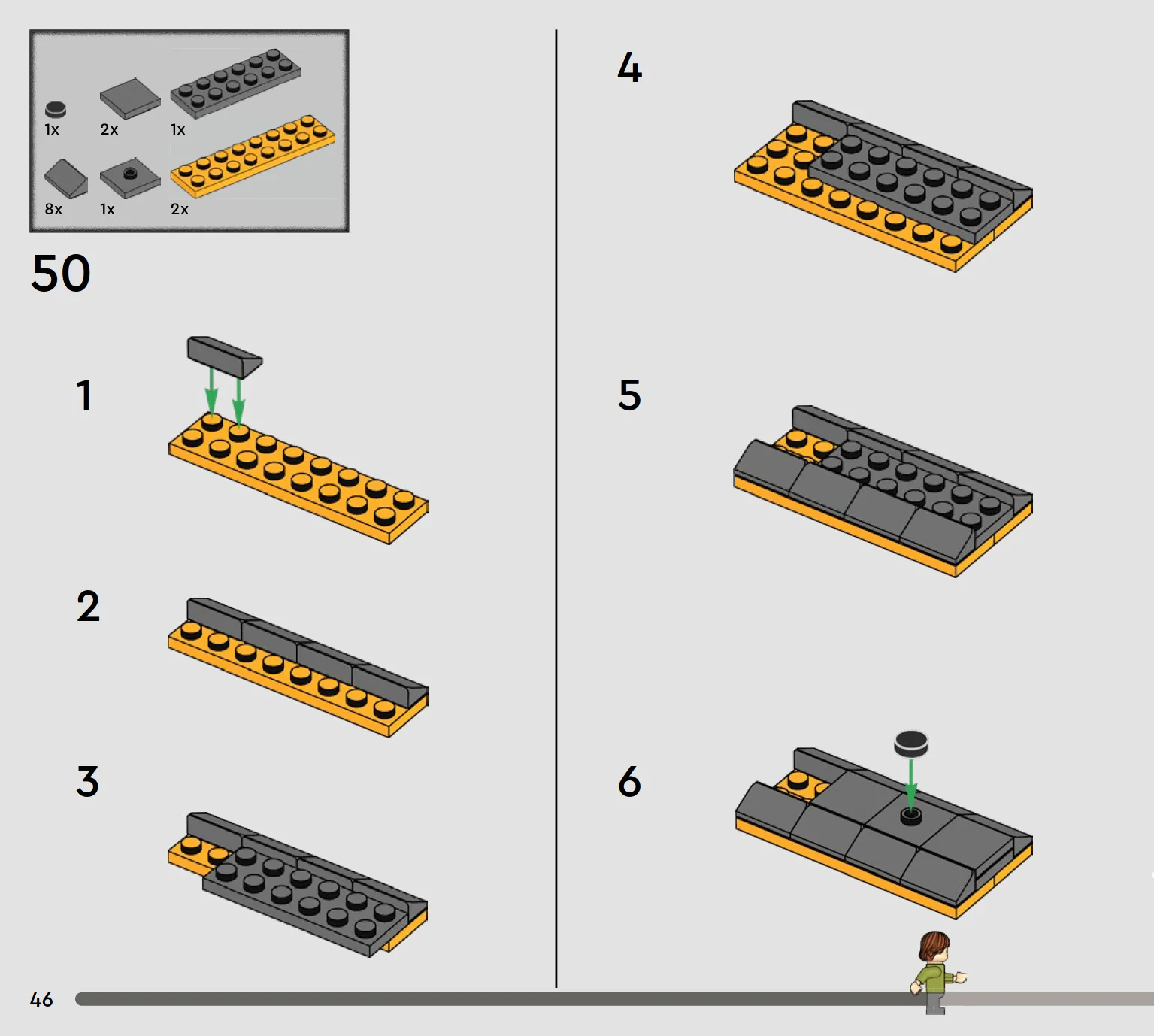 1x
2x
1x
8x
1x
2x

50

1

2

3

4

5

6

46