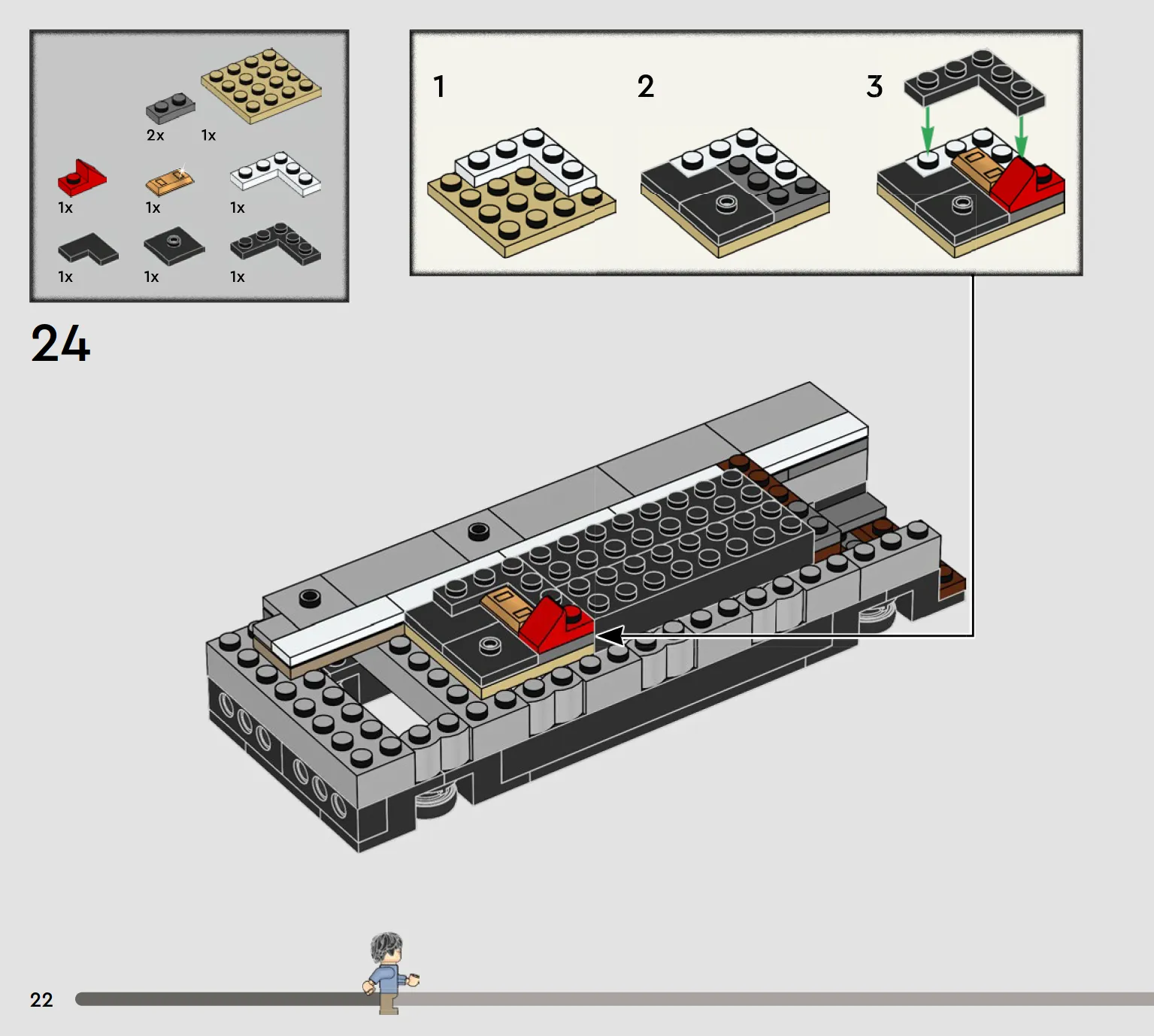 2x 1x

1x 1x 1x

1x 1x 1x

1

2

3

24

22