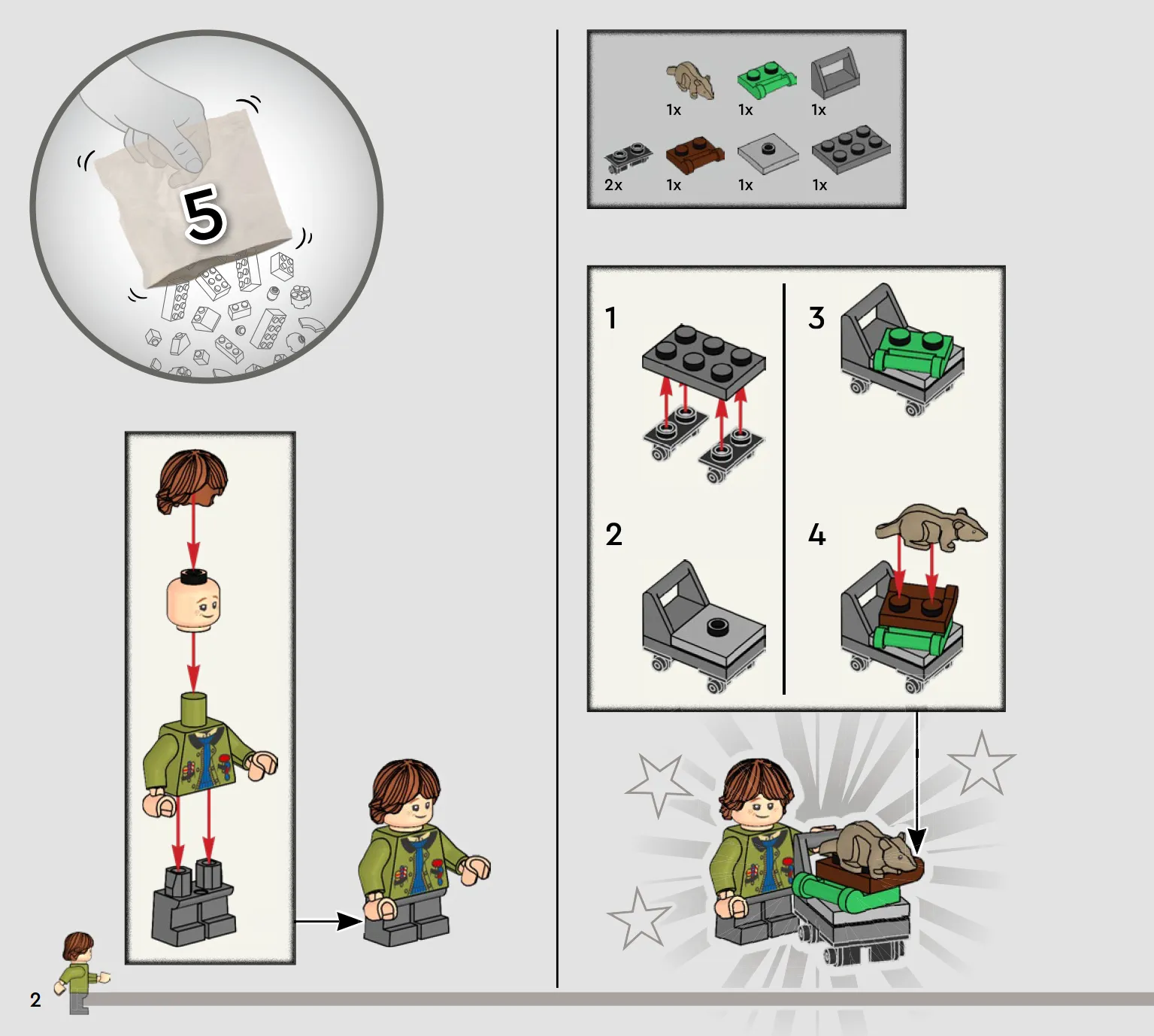 5

1x 1x 1x
2x 1x 1x 1x

1

2

3

4

2