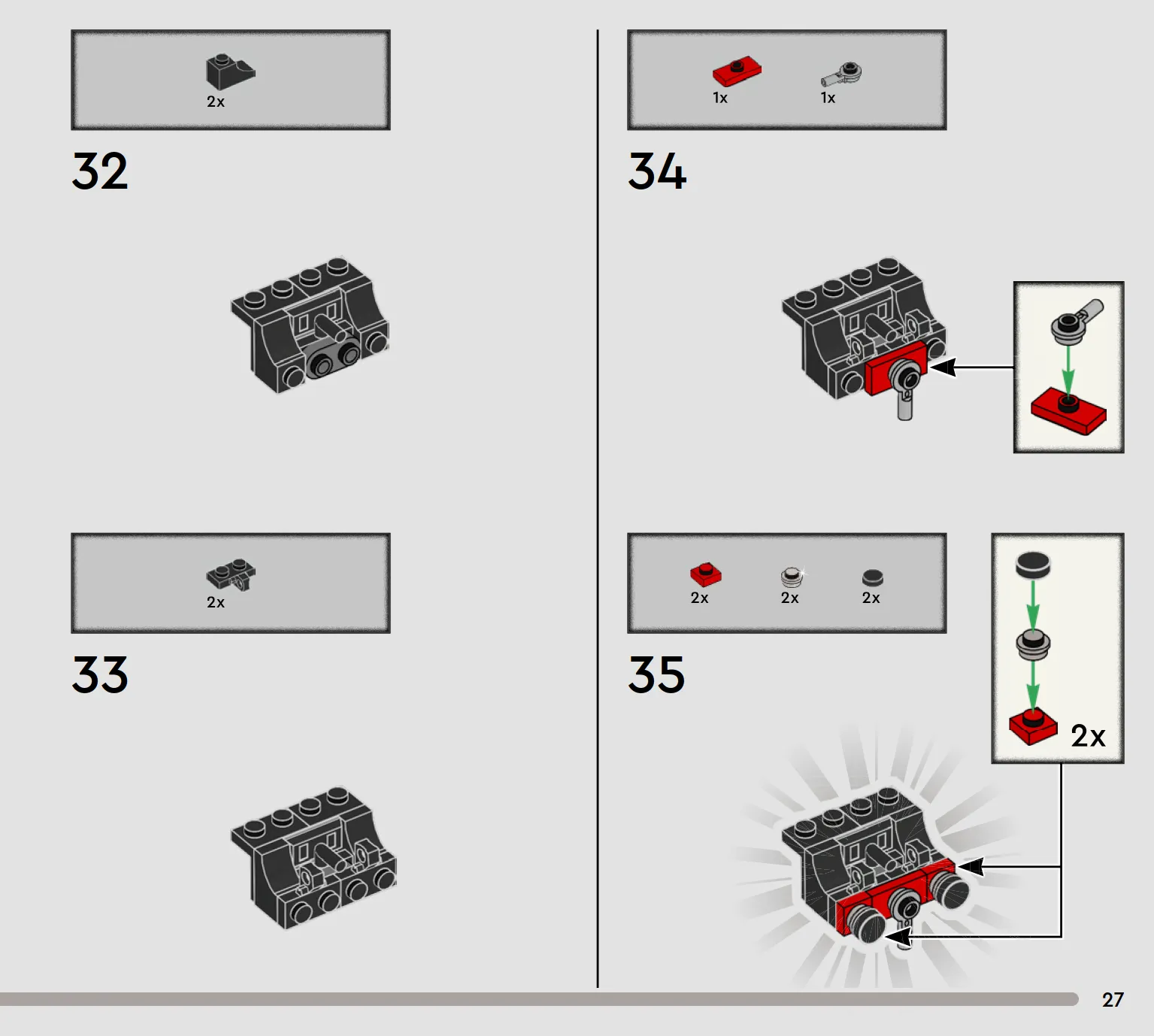 2x

32

2x

33

1x 1x

34

2x 2x 2x

35

2x

27