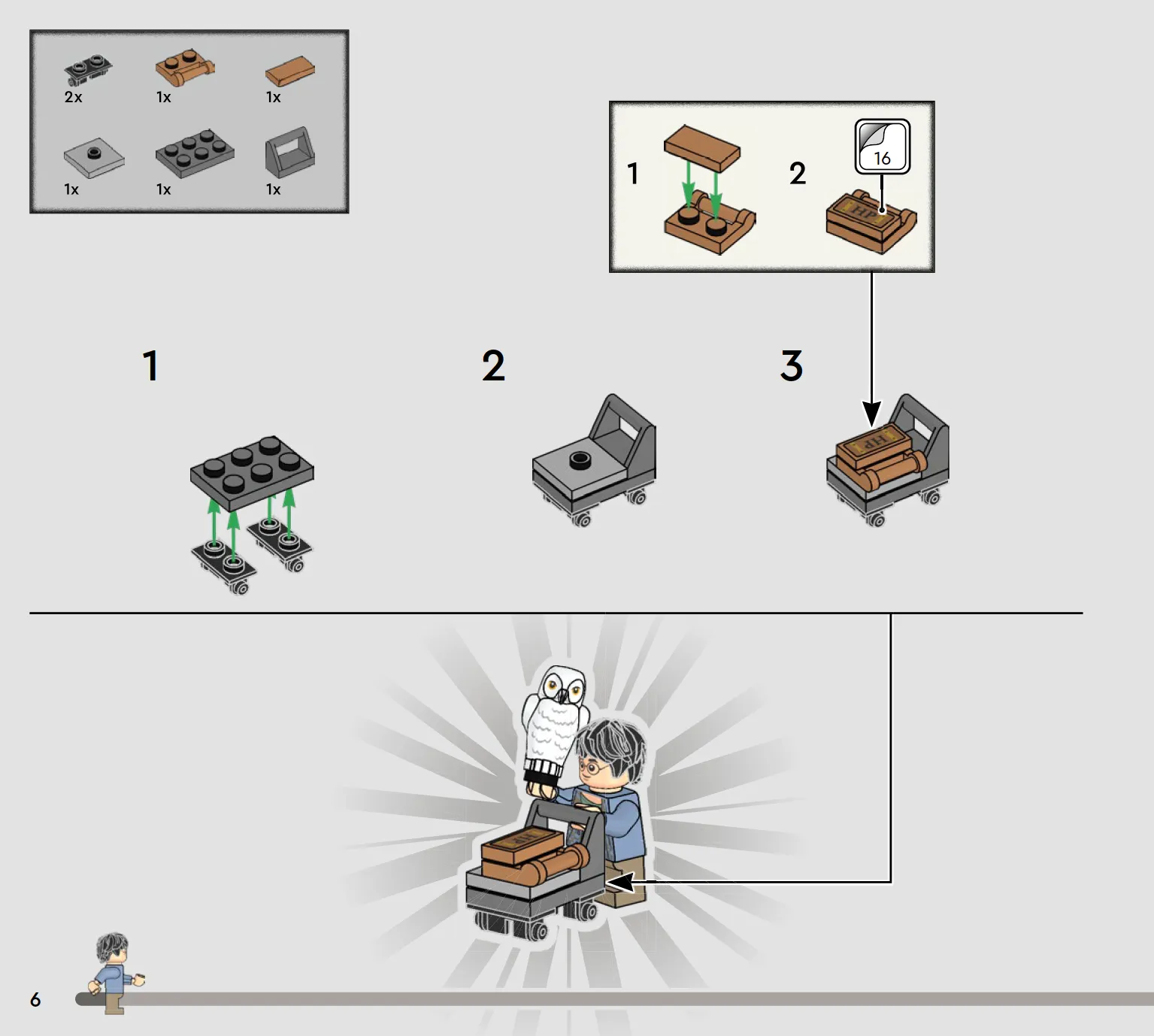 2x
1x
1x
1x
1x
1x

1
2
16
HP

1
2
3
HP

HP

6