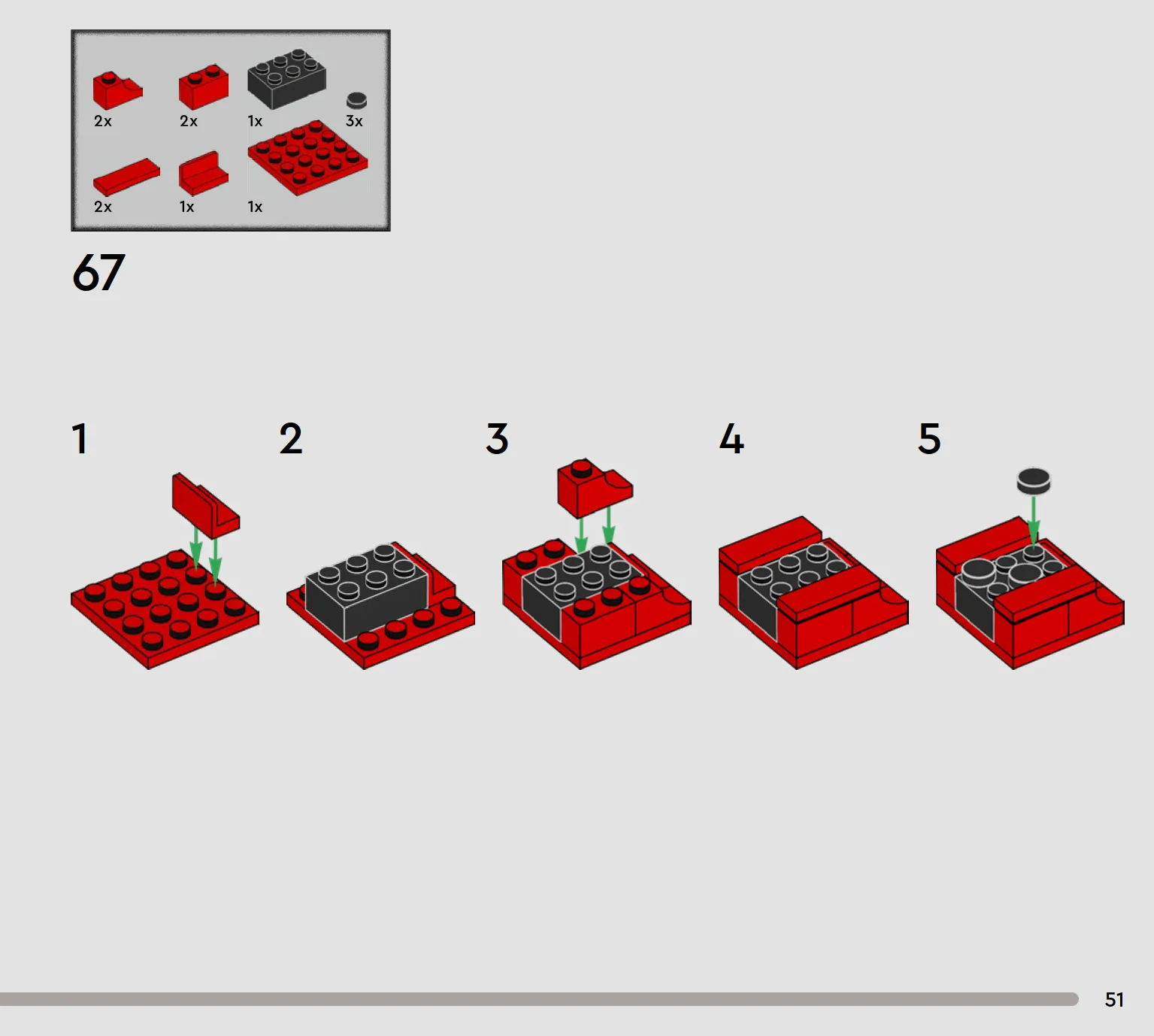 2x 2x 1x 3x

2x 1x 1x

67

1

2

3

4

5

51