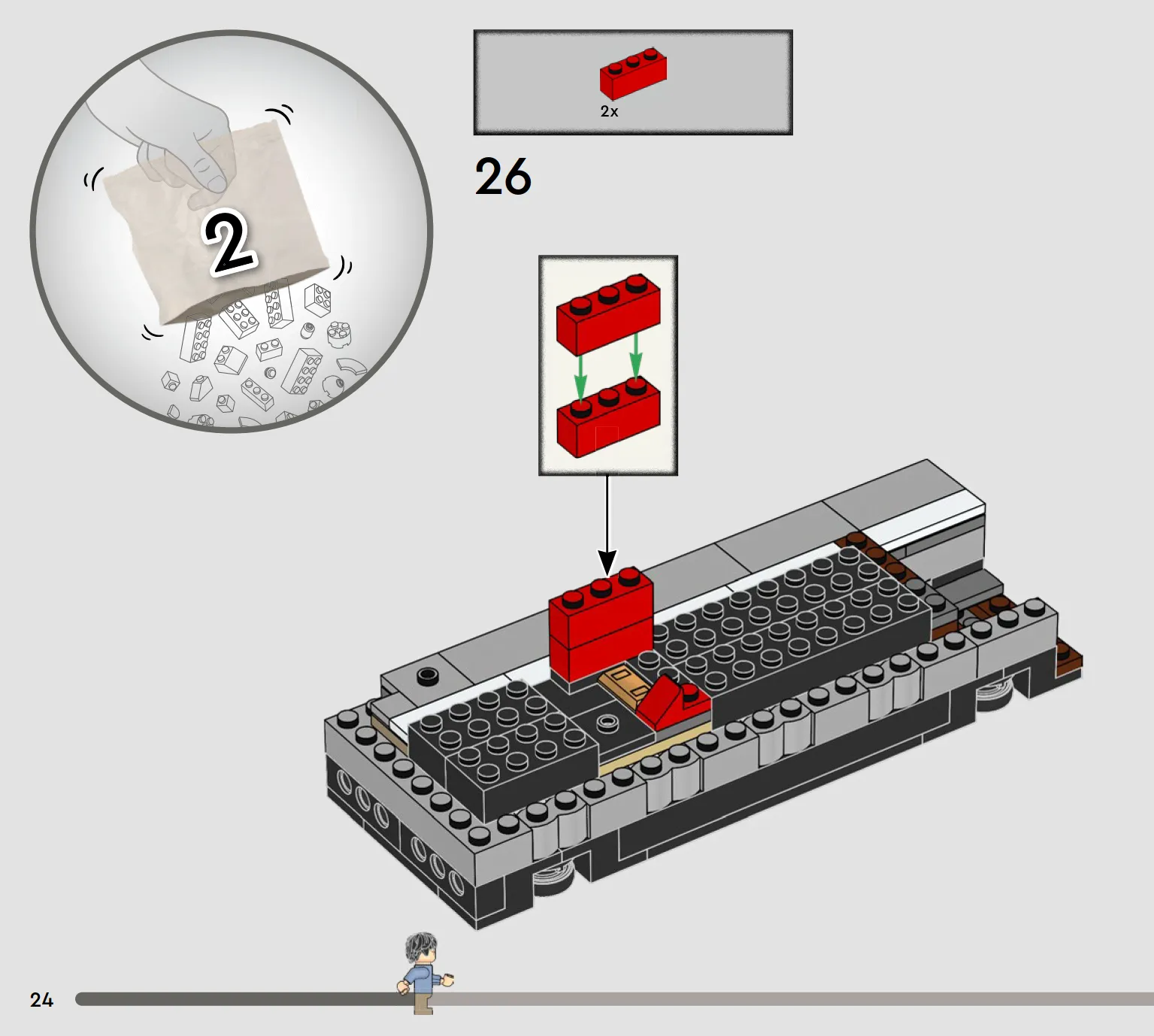 2

2x

26

24