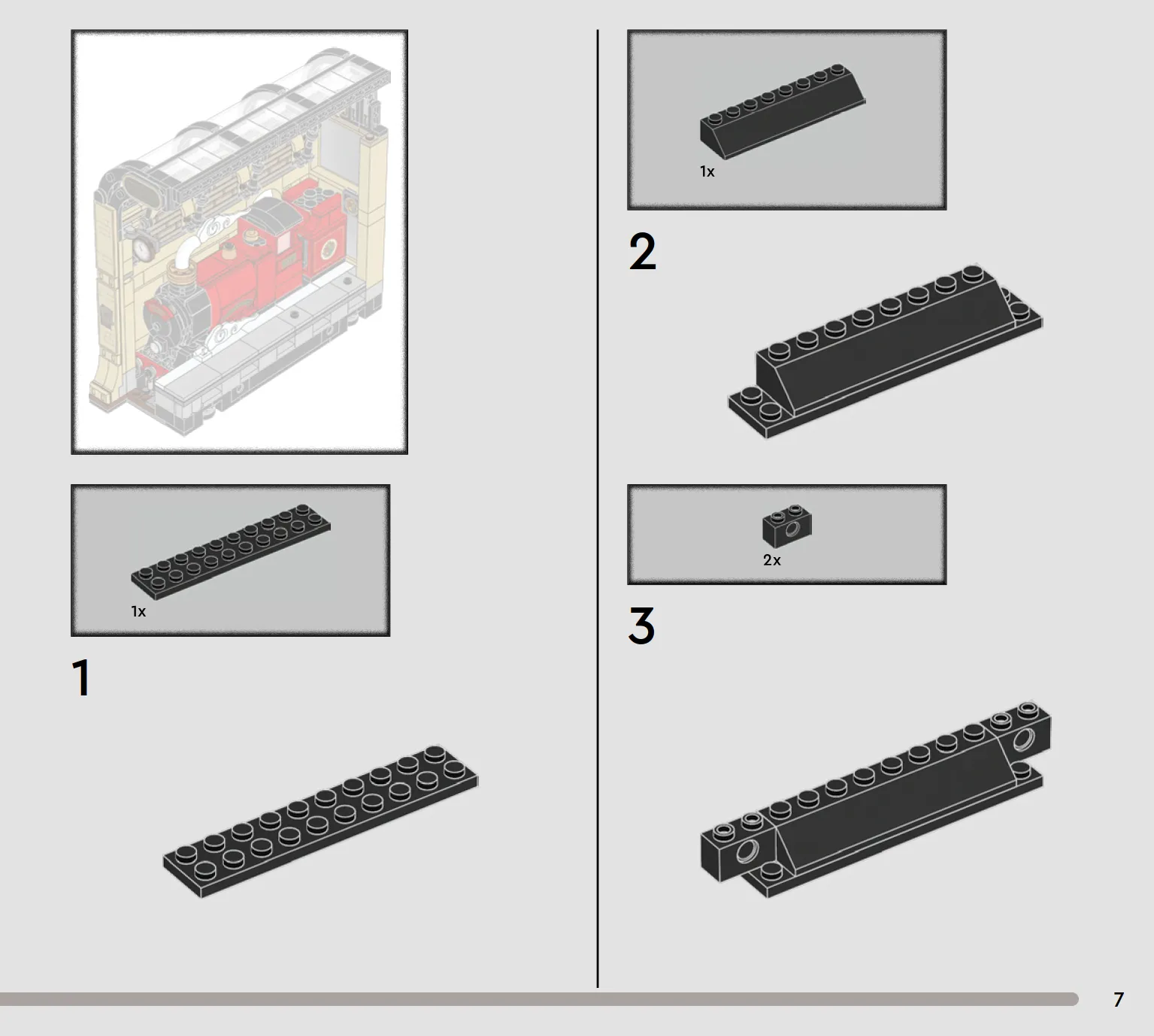 1x

1

1x

2

2x

3

7