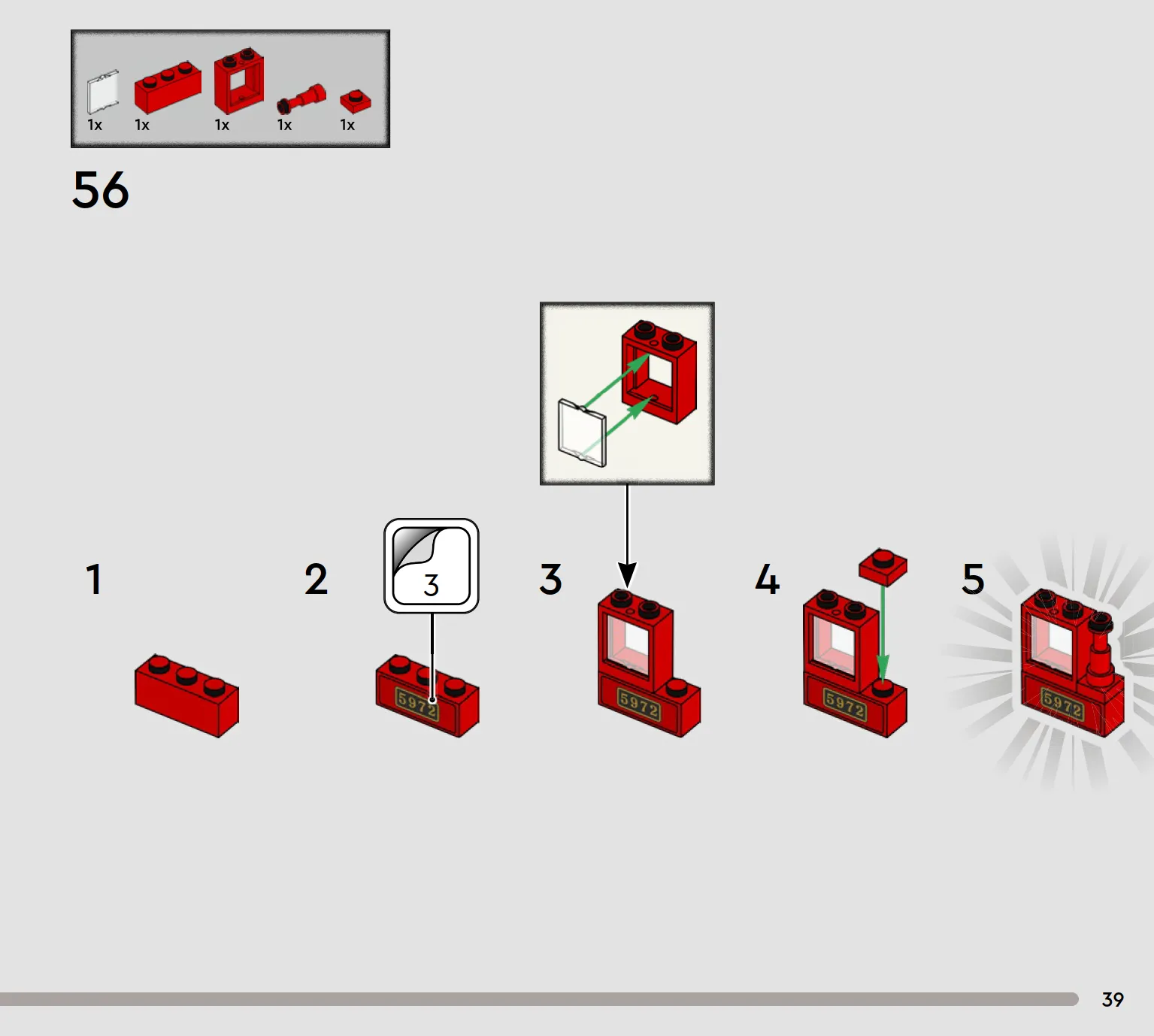 1x 1x 1x 1x 1x

56

1

2

3

5972

3

5972

4

5972

5

5972

39