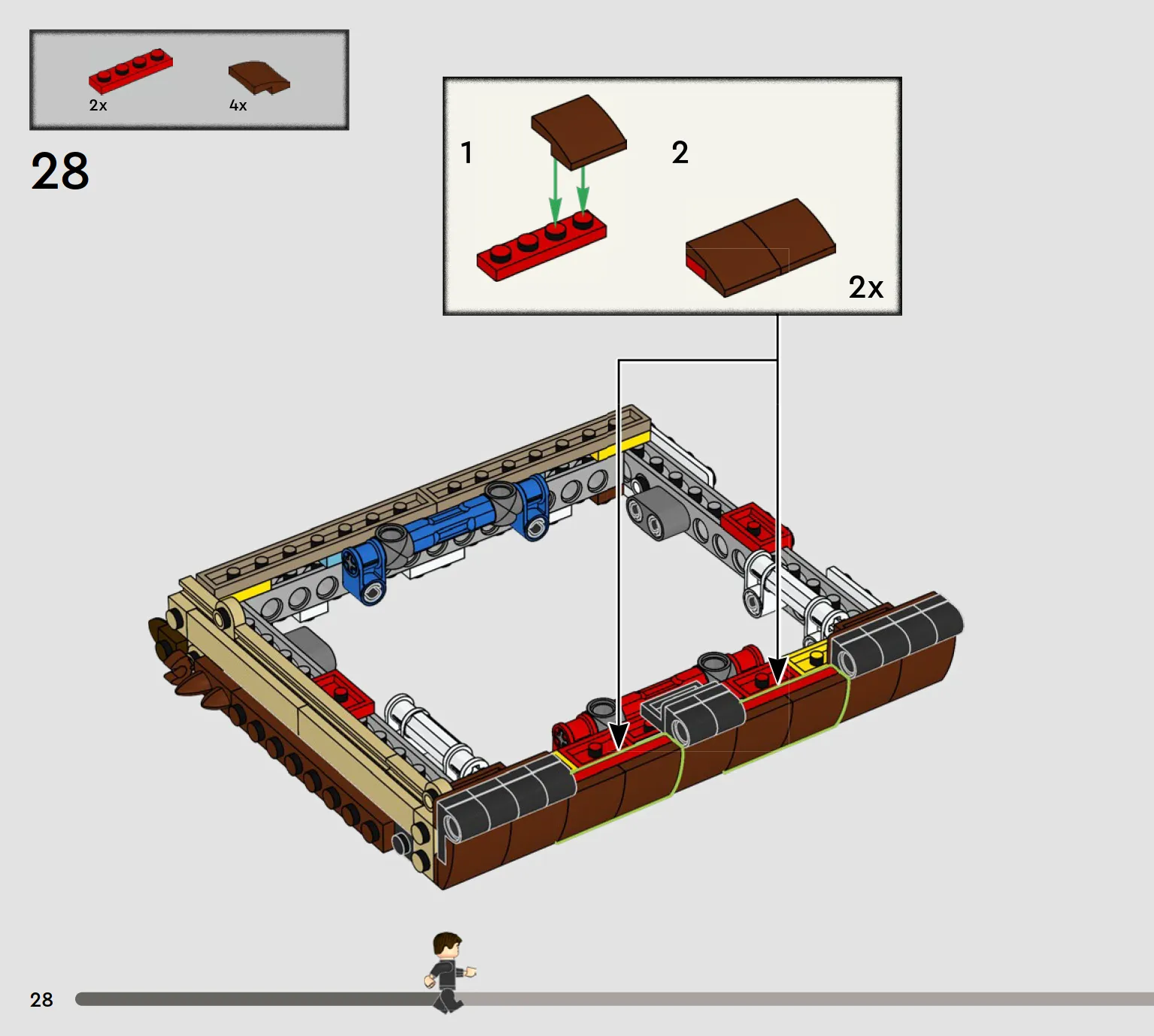 2x 4x

28

1

2

2x

28