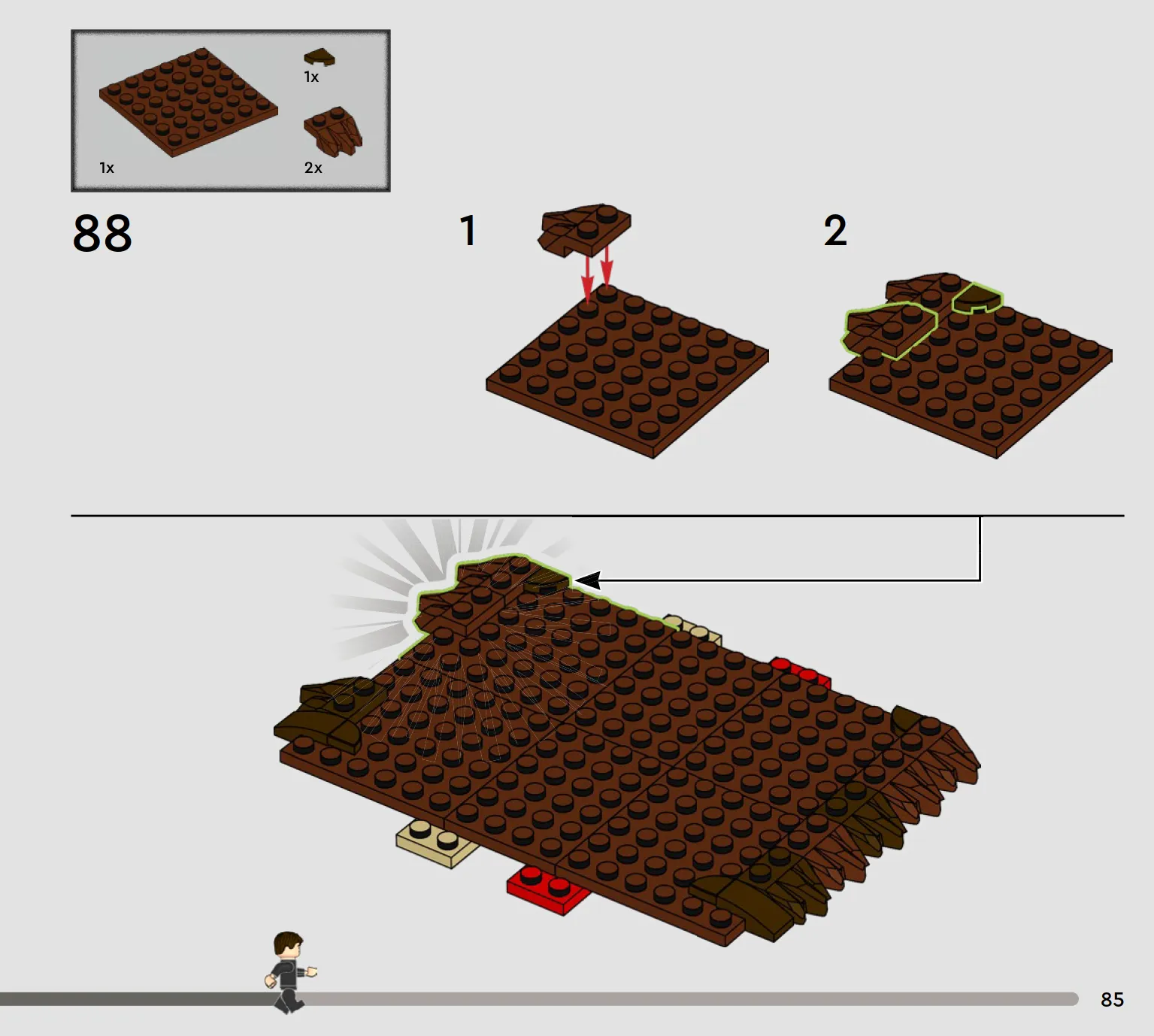 1x

1x

2x

88

1

2

85