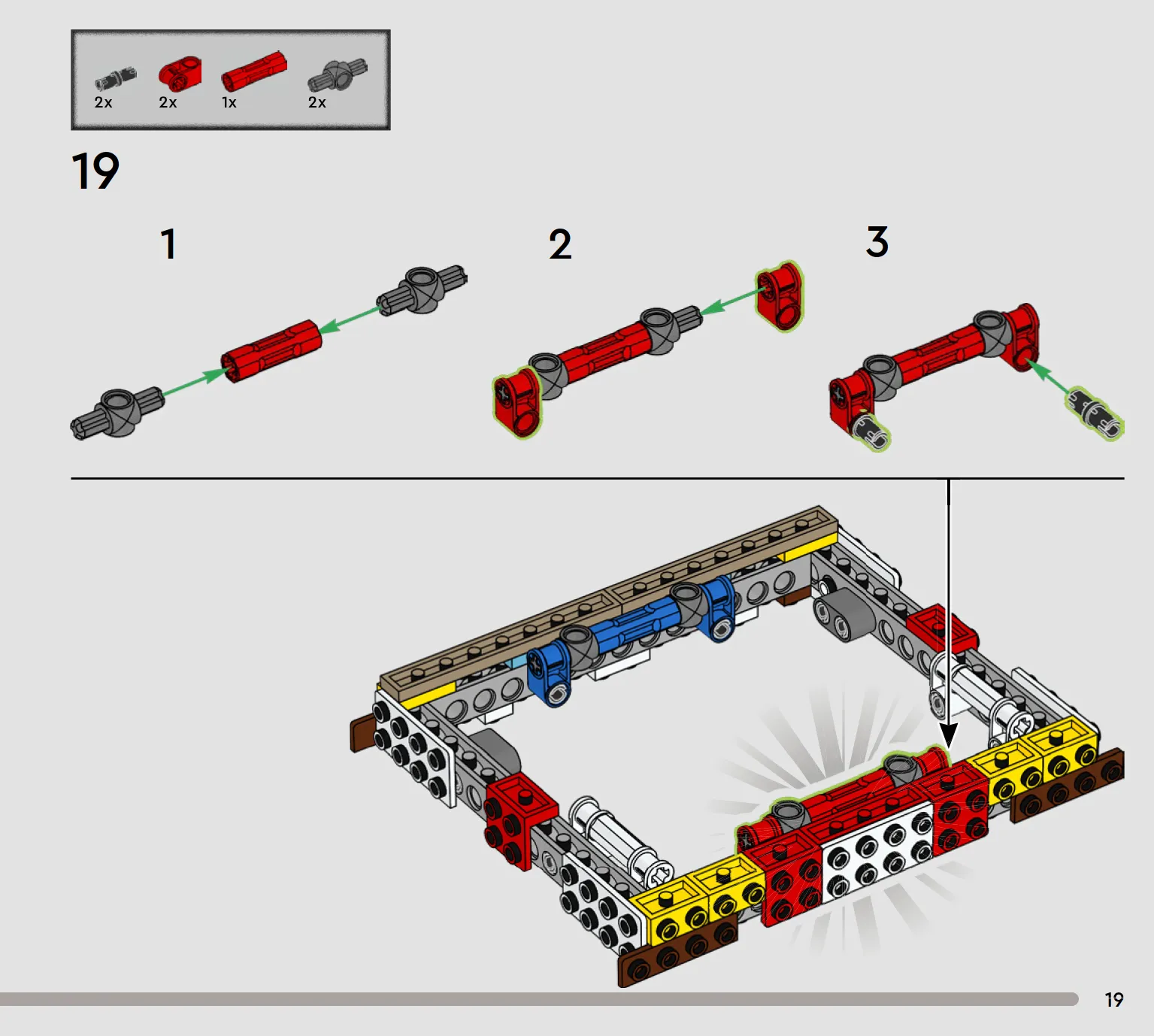 2x 2x 1x 2x

19

1

2

3

19