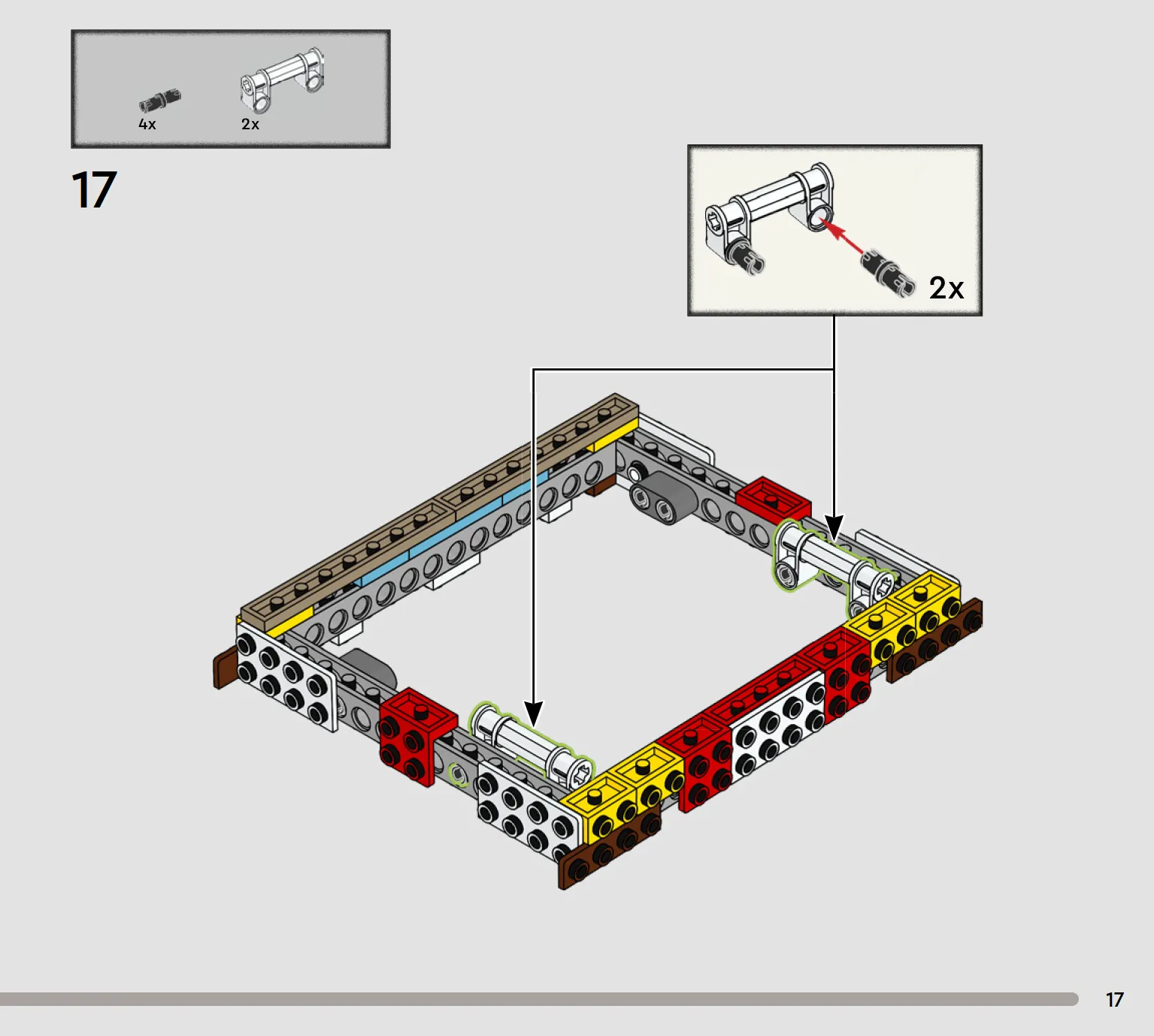 4x
2x

17

2x

17