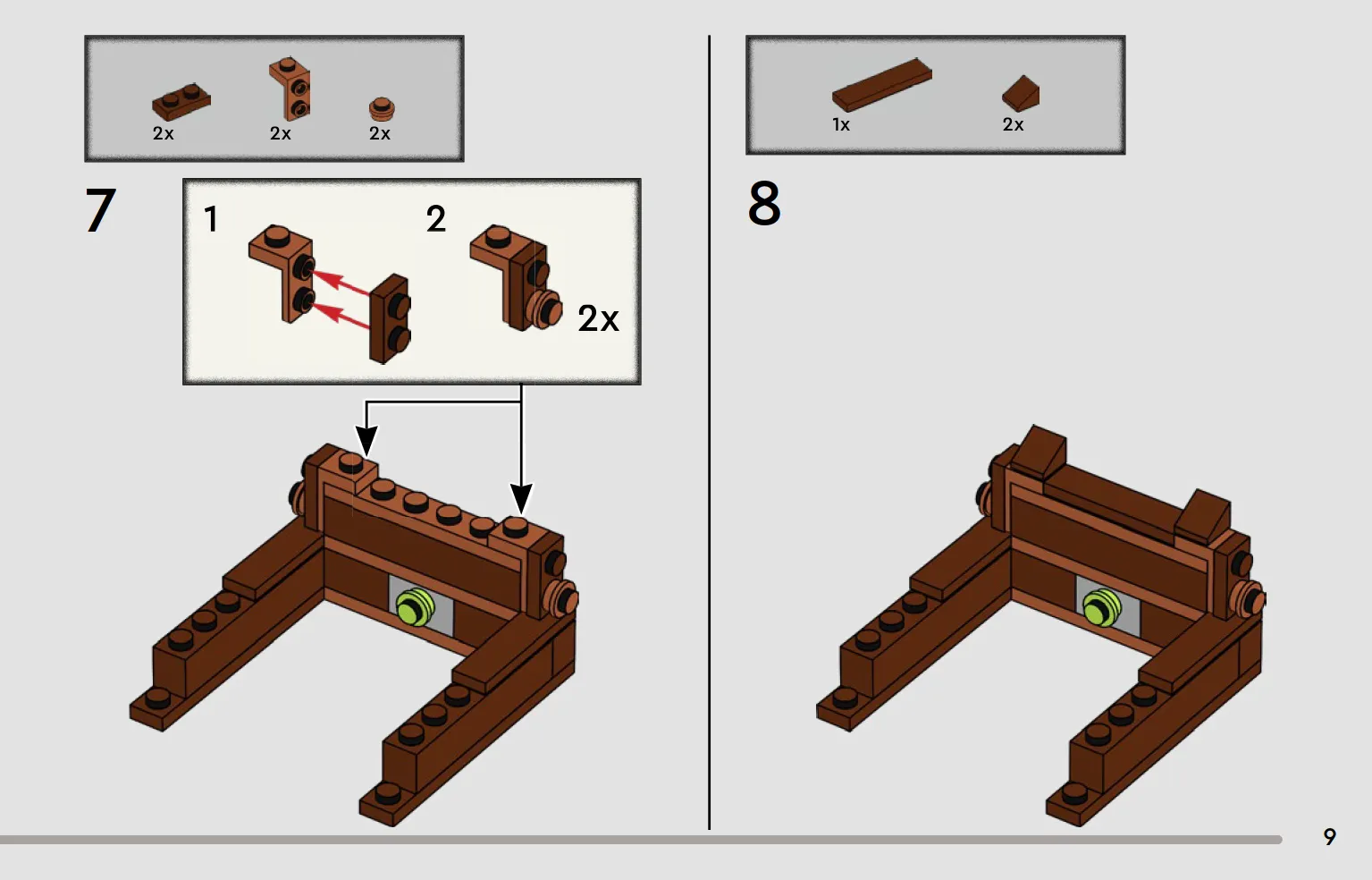 2x 2x 2x

7

1

2

2x

1x 2x

8

9