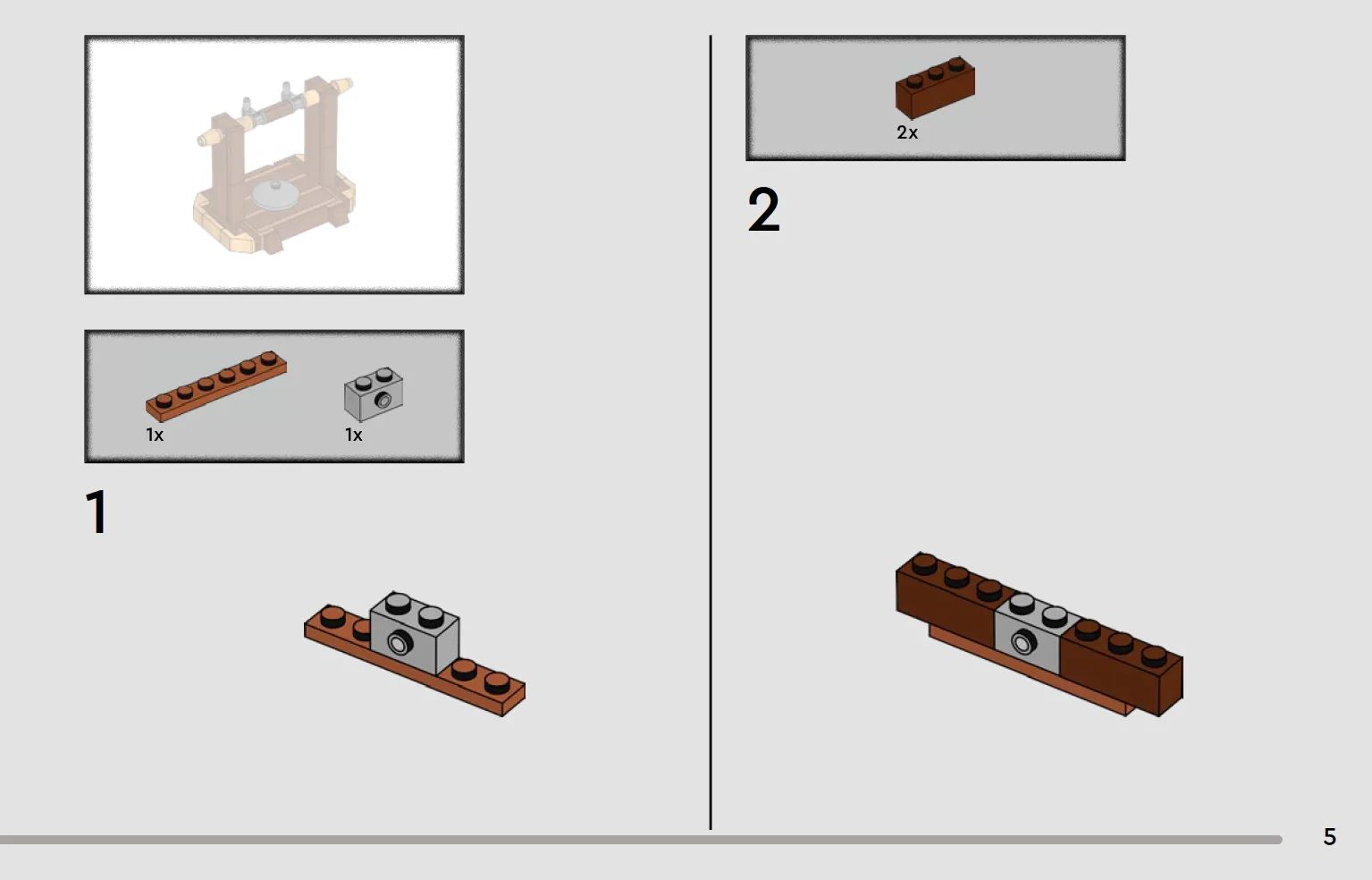 1x

1x

1

2x

2

5