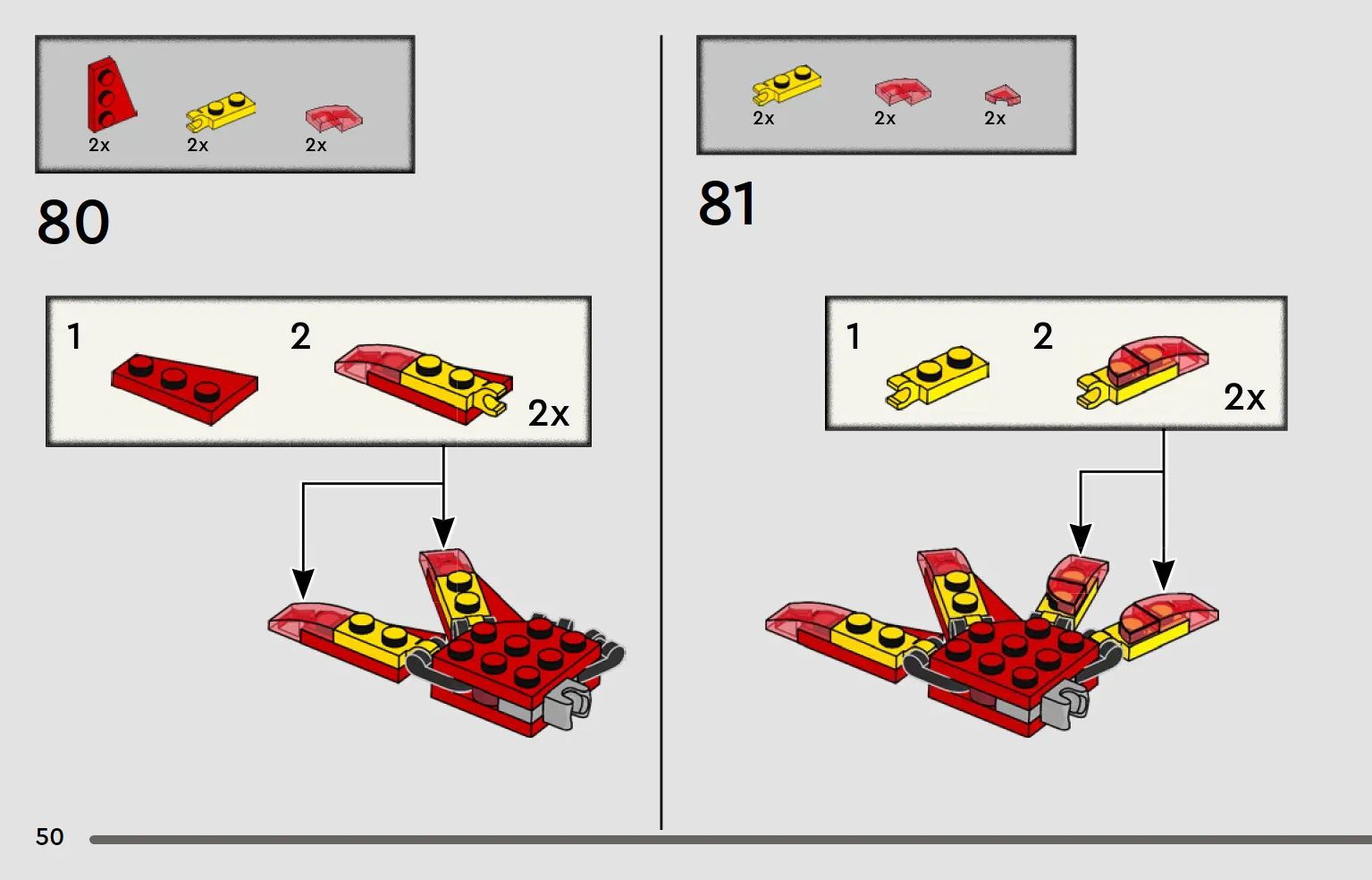 2x 2x 2x

80

1 2 2x

2x 2x 2x

81

1 2 2x

50