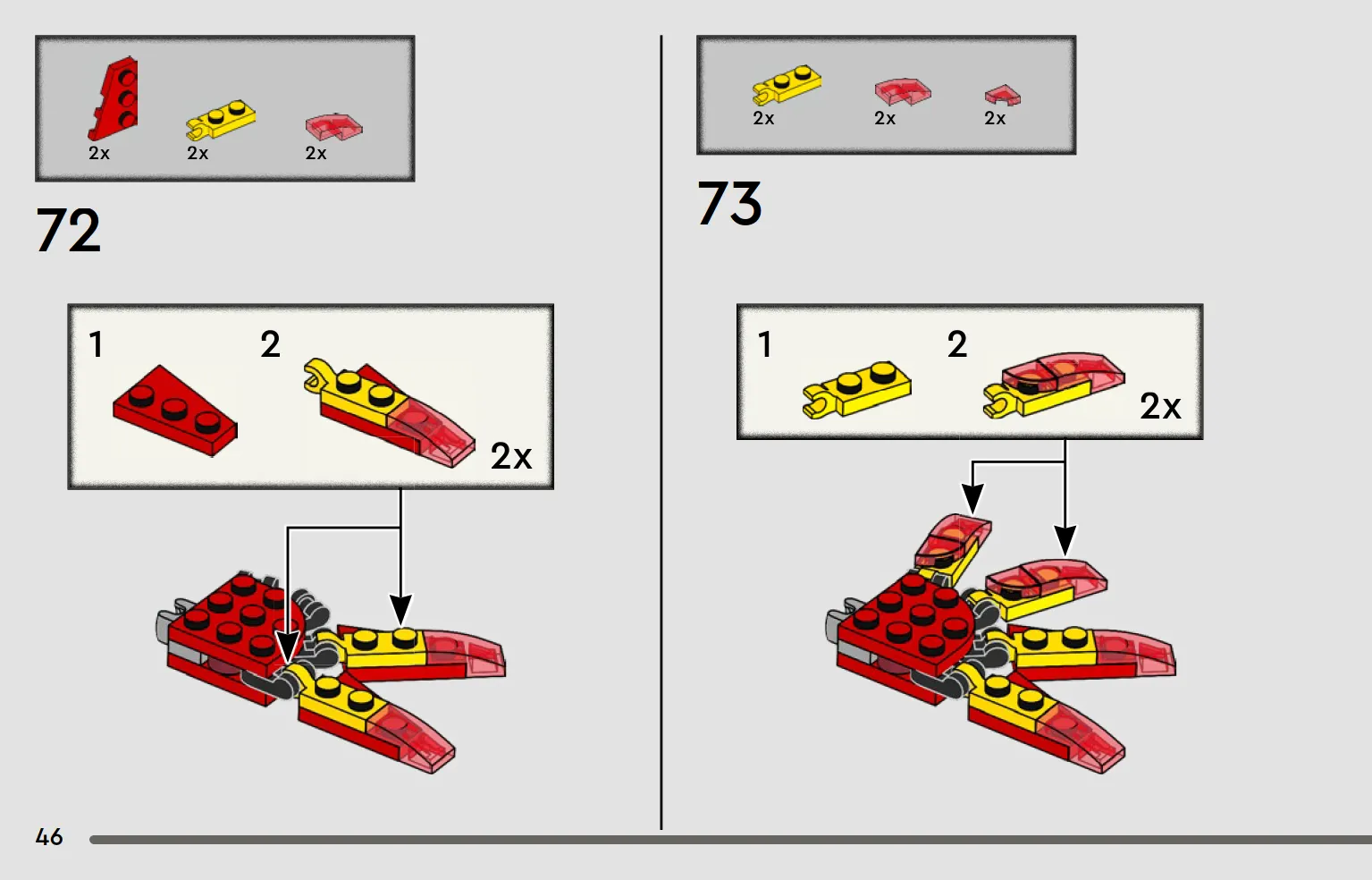 2x 2x 2x

72

1 2

2x

2x 2x 2x

73

1 2

2x

46