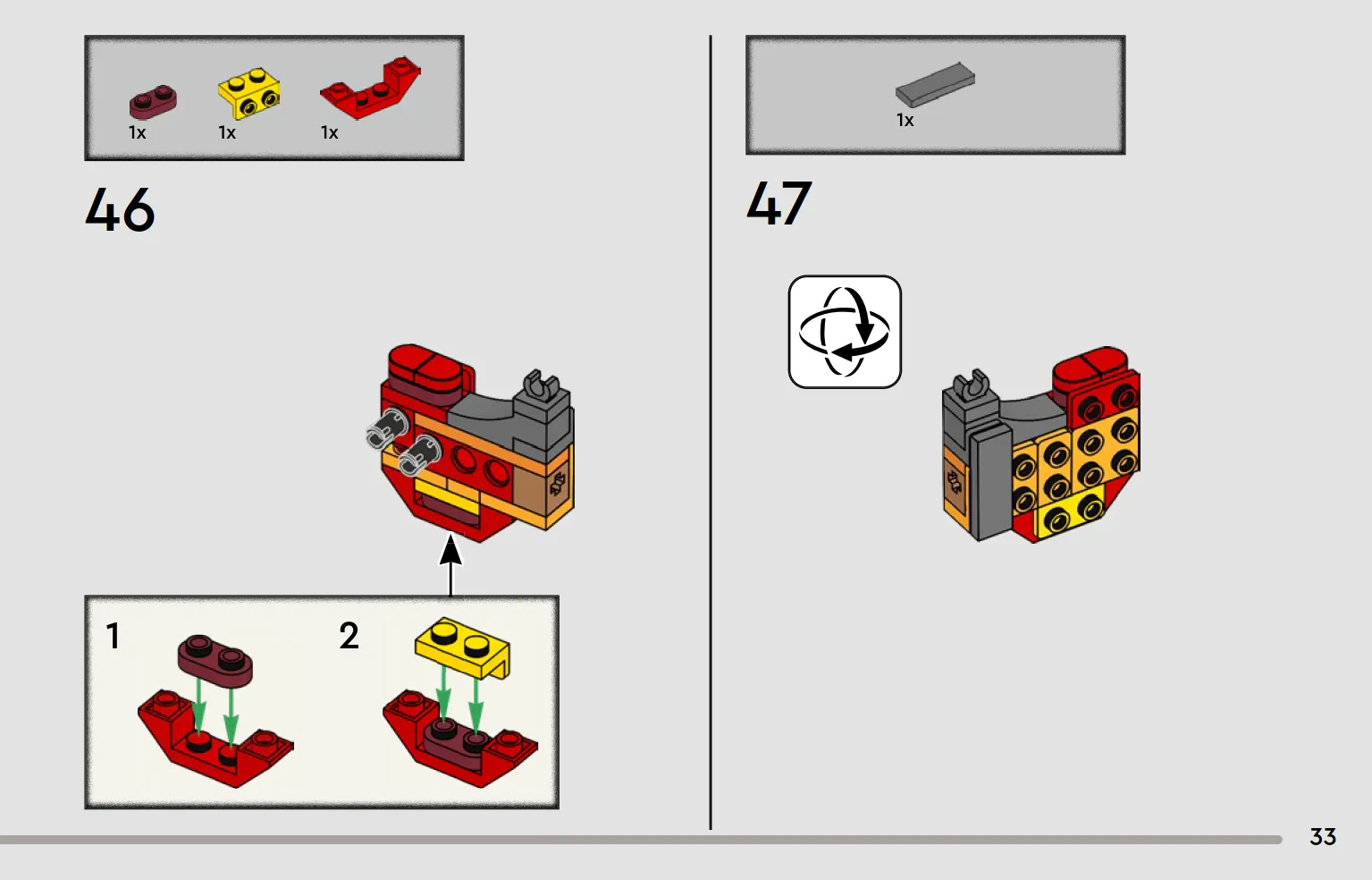 1x 1x 1x

46

1

2

1x

47

33