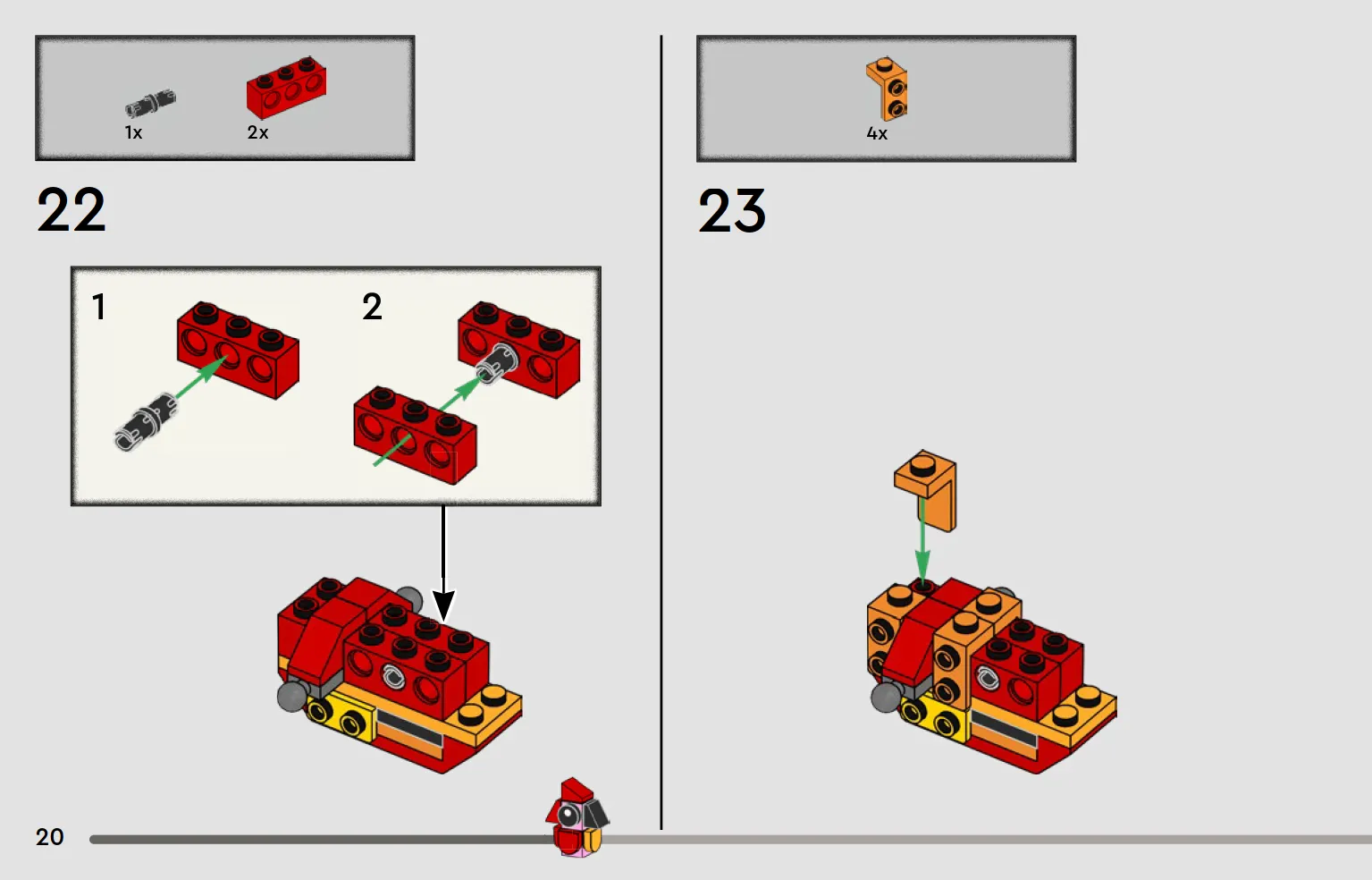 1x
2x

22

1
2

4x

23

20