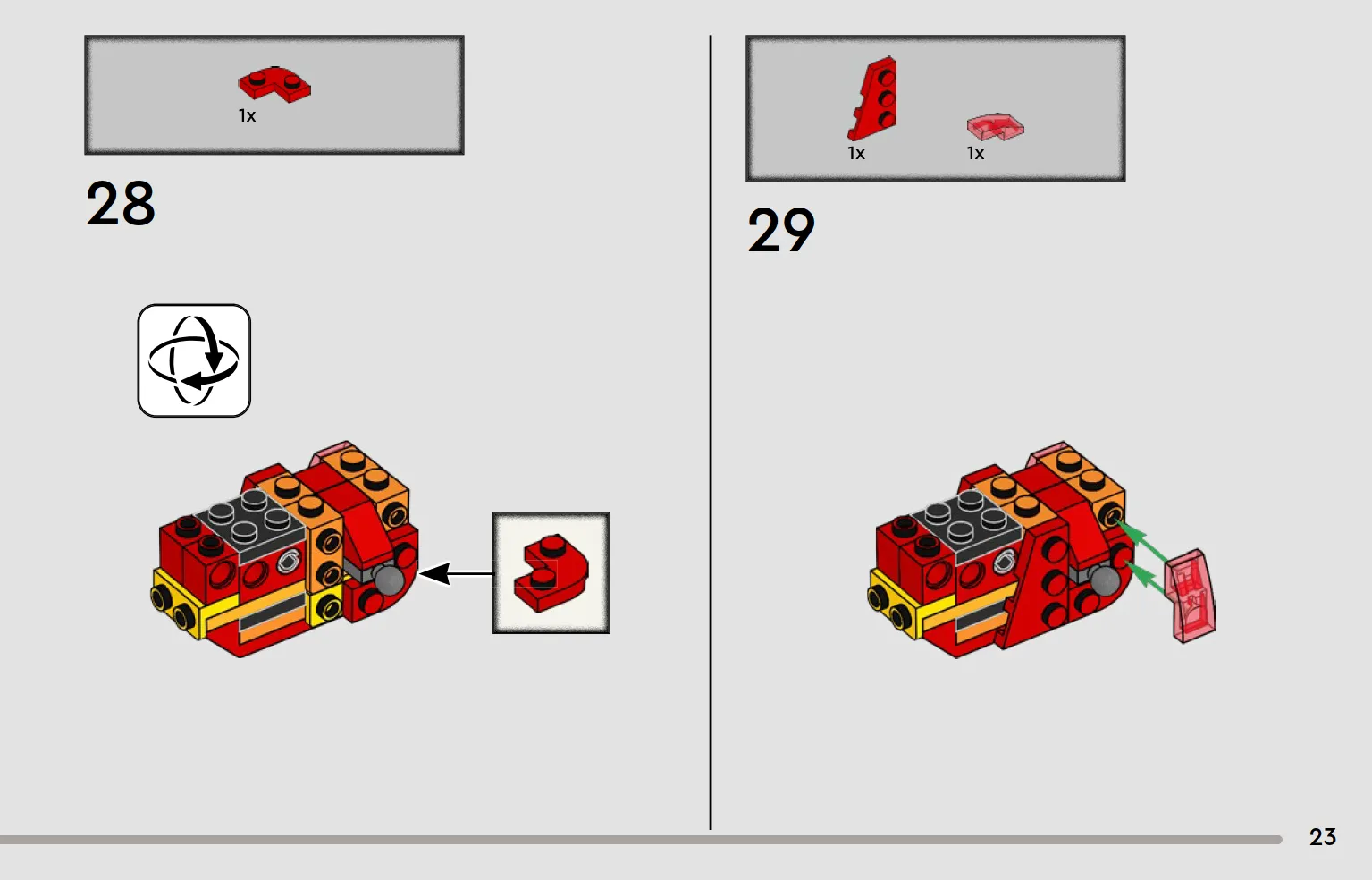 1x

28

1x

1x

29

23