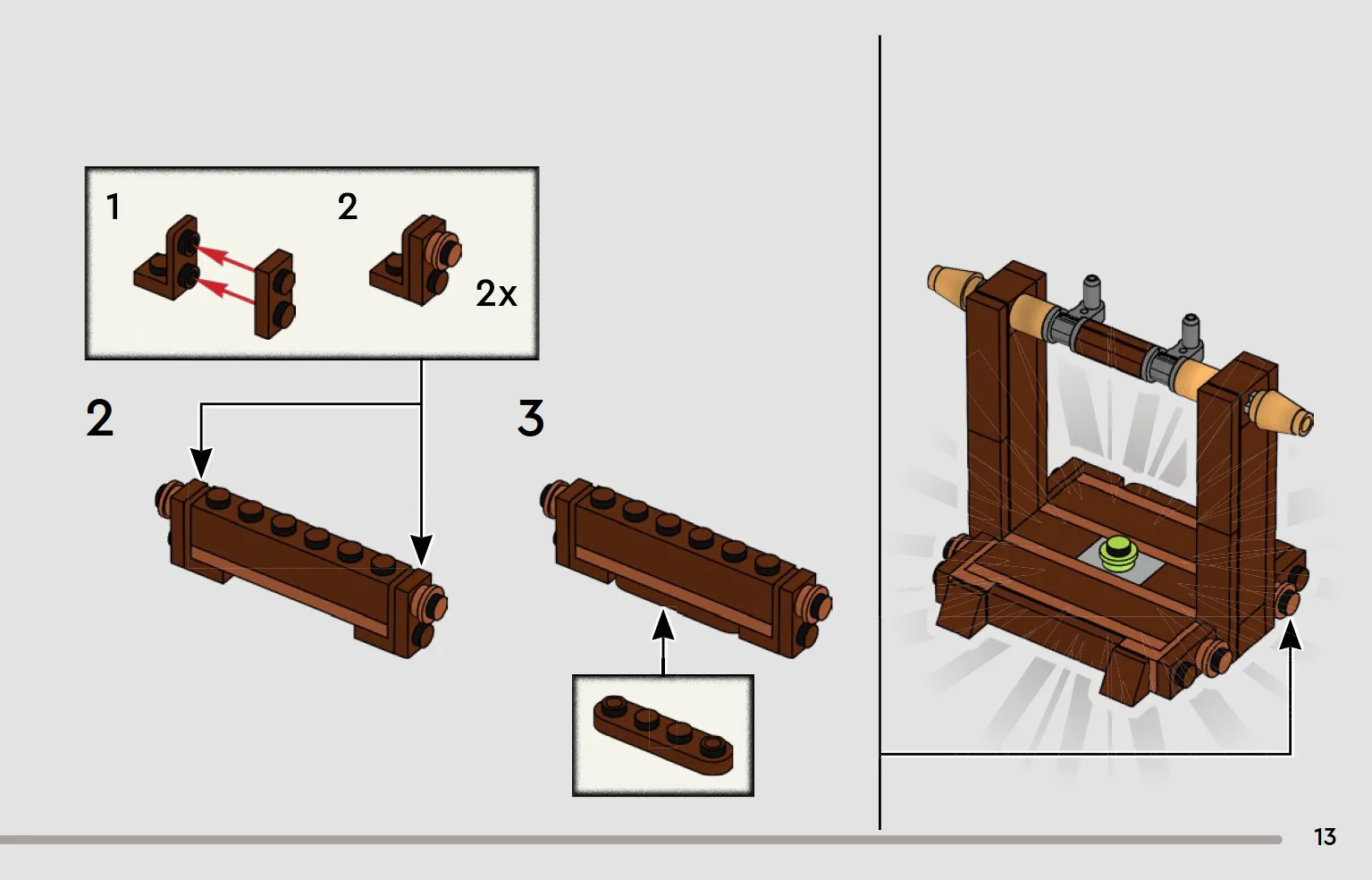 1

2

2x

2

3

13