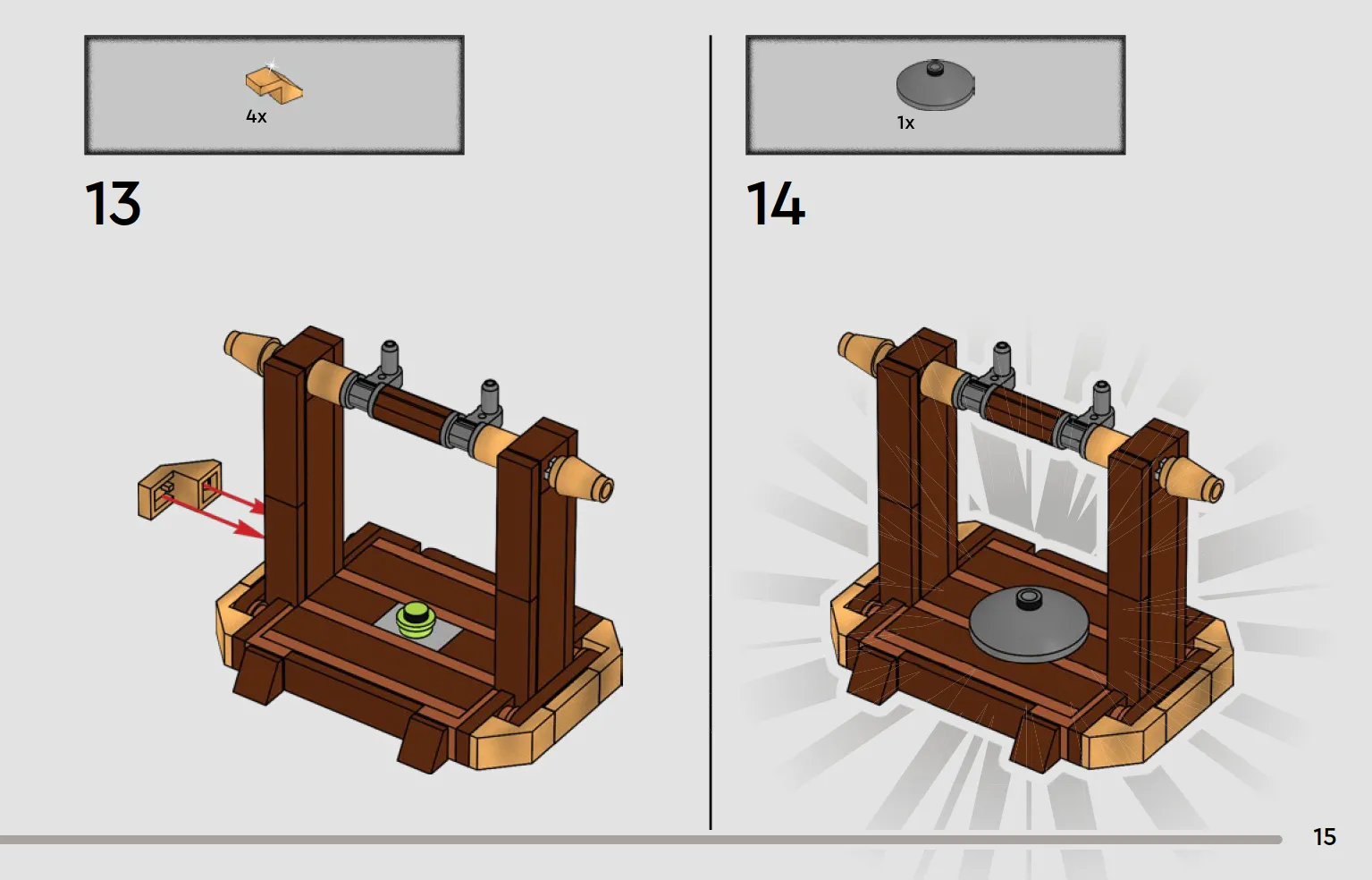 4x

13

1x

14

15