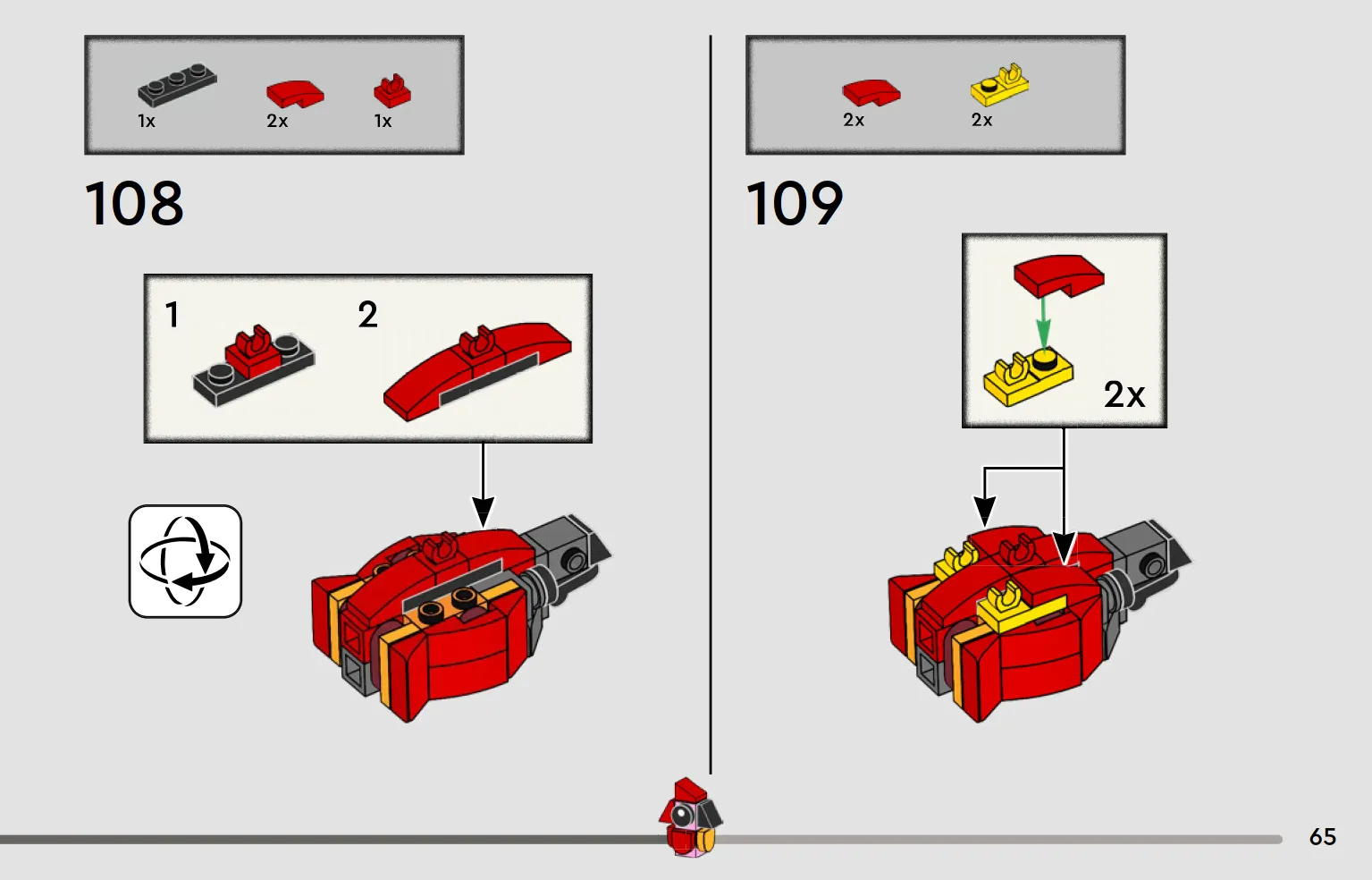 1x 2x 1x

108

1 2

2x 2x

109

2x

65