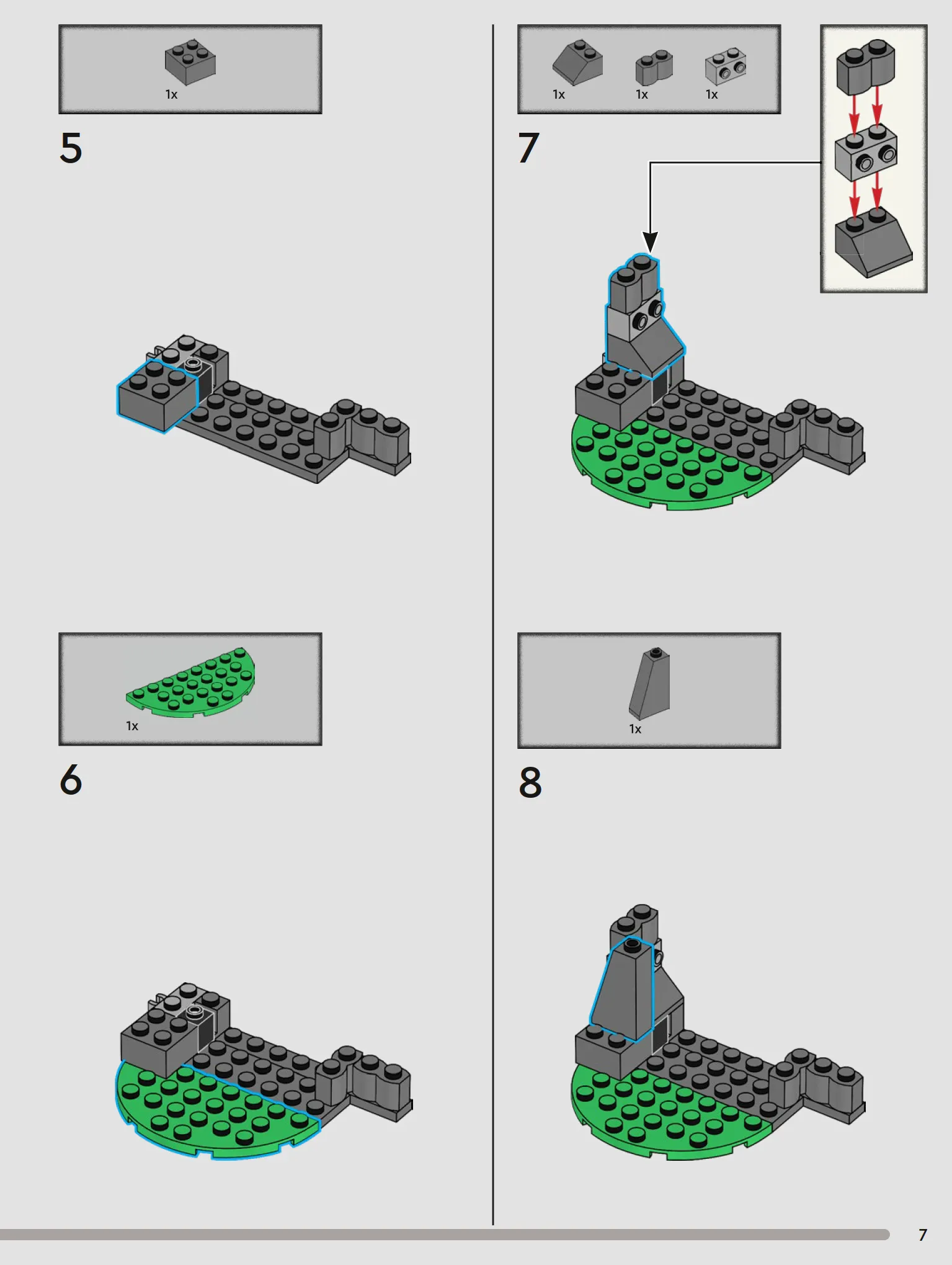 1x

5

1x

6

1x 1x 1x

7

1x

8

7