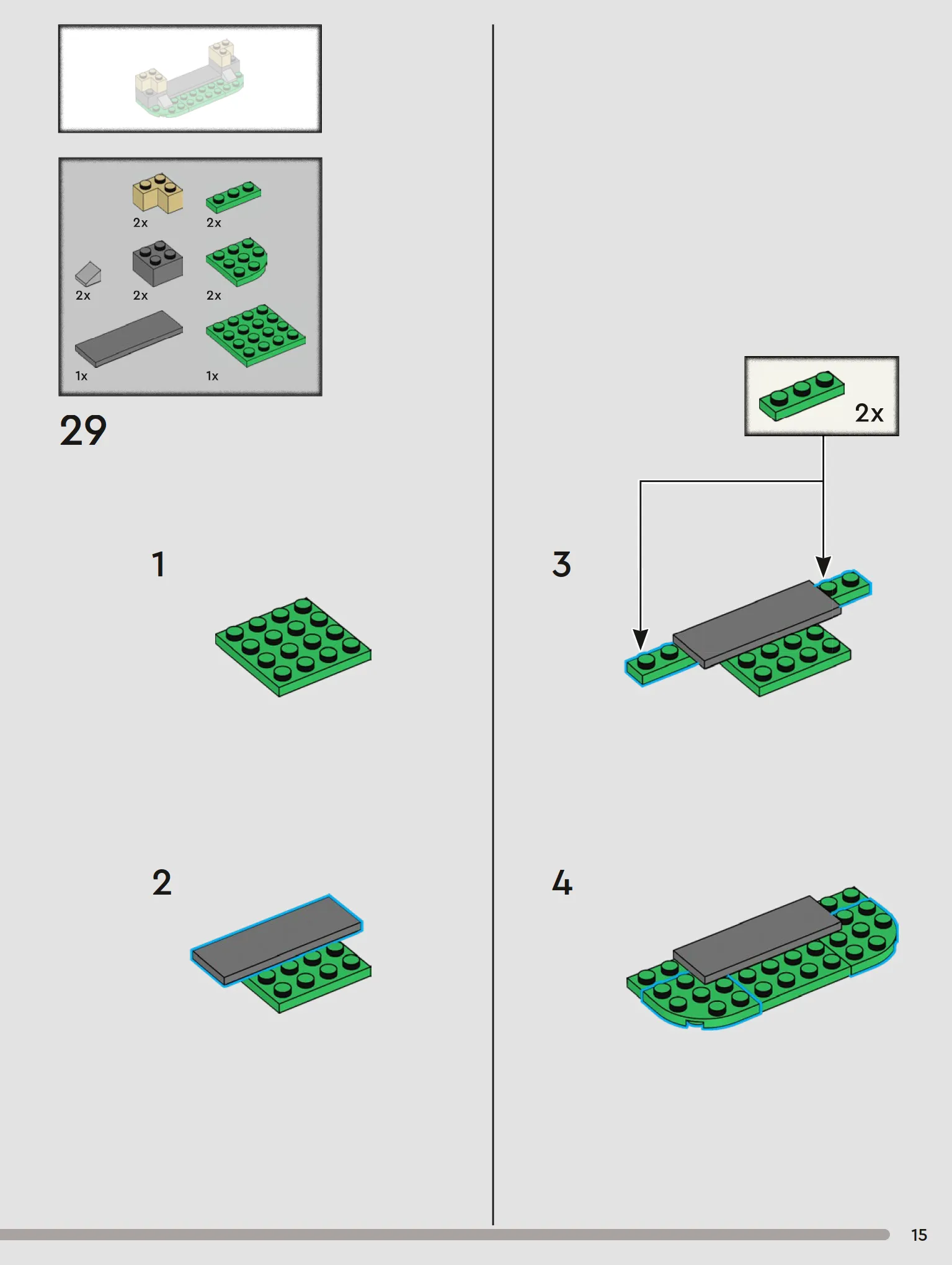 2x
2x
2x
2x
2x
1x
1x

29

1

2

2x

3

4

15