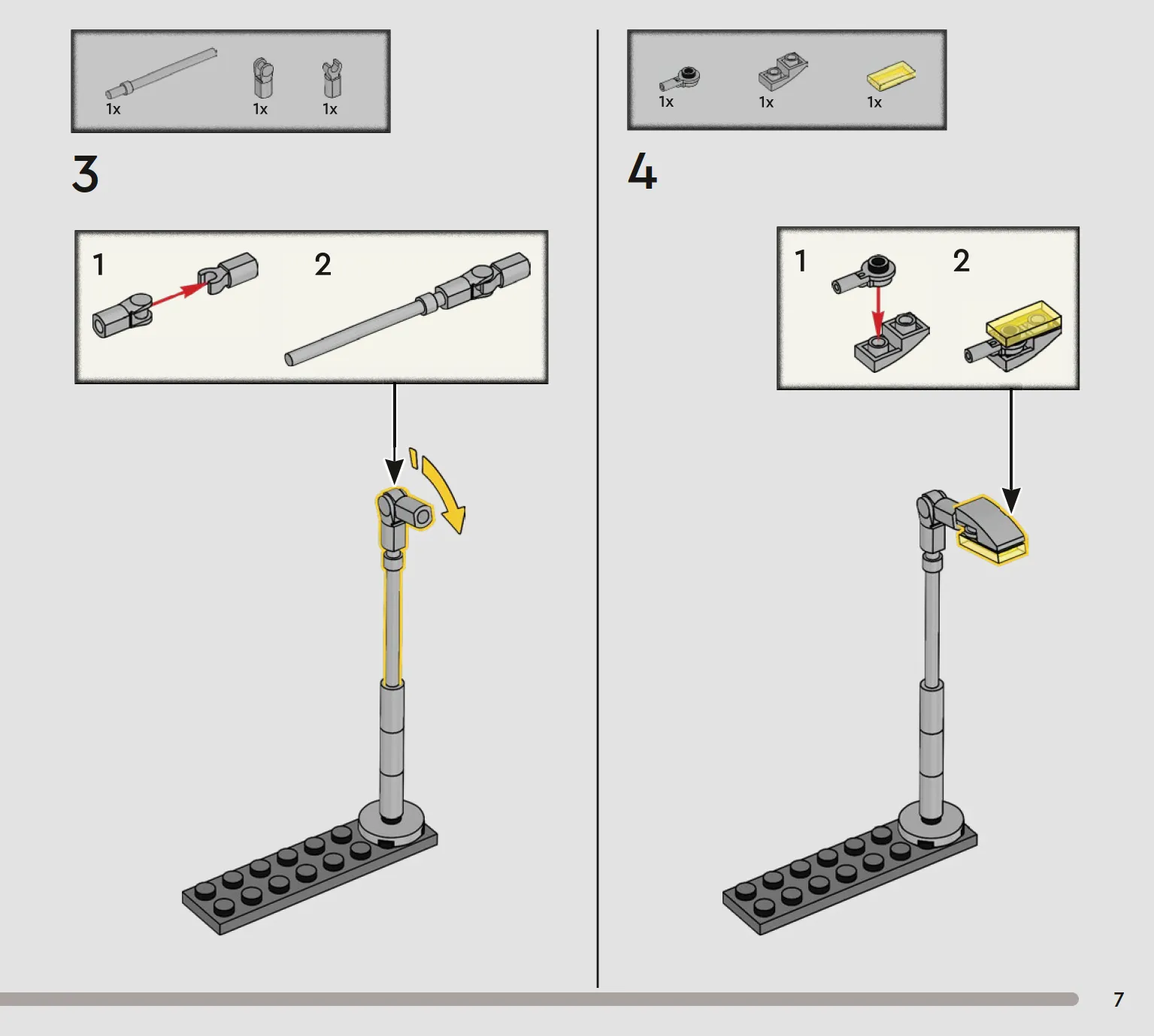 1x 1x 1x

3

1 2

1x 1x 1x

4

1 2

7