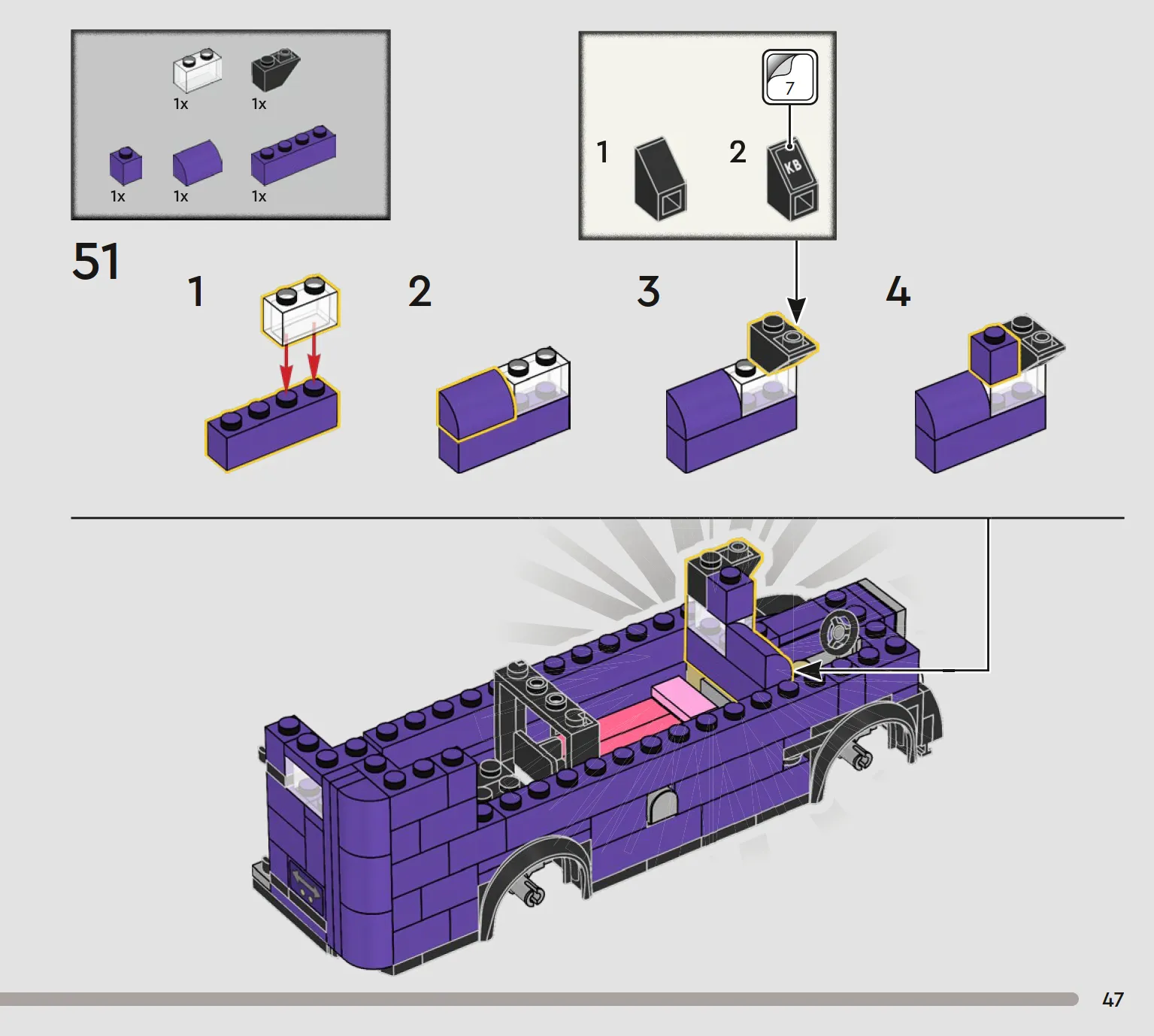 1x 1x

1x 1x 1x

7

1 2

KB

51

1

2

3

4

47