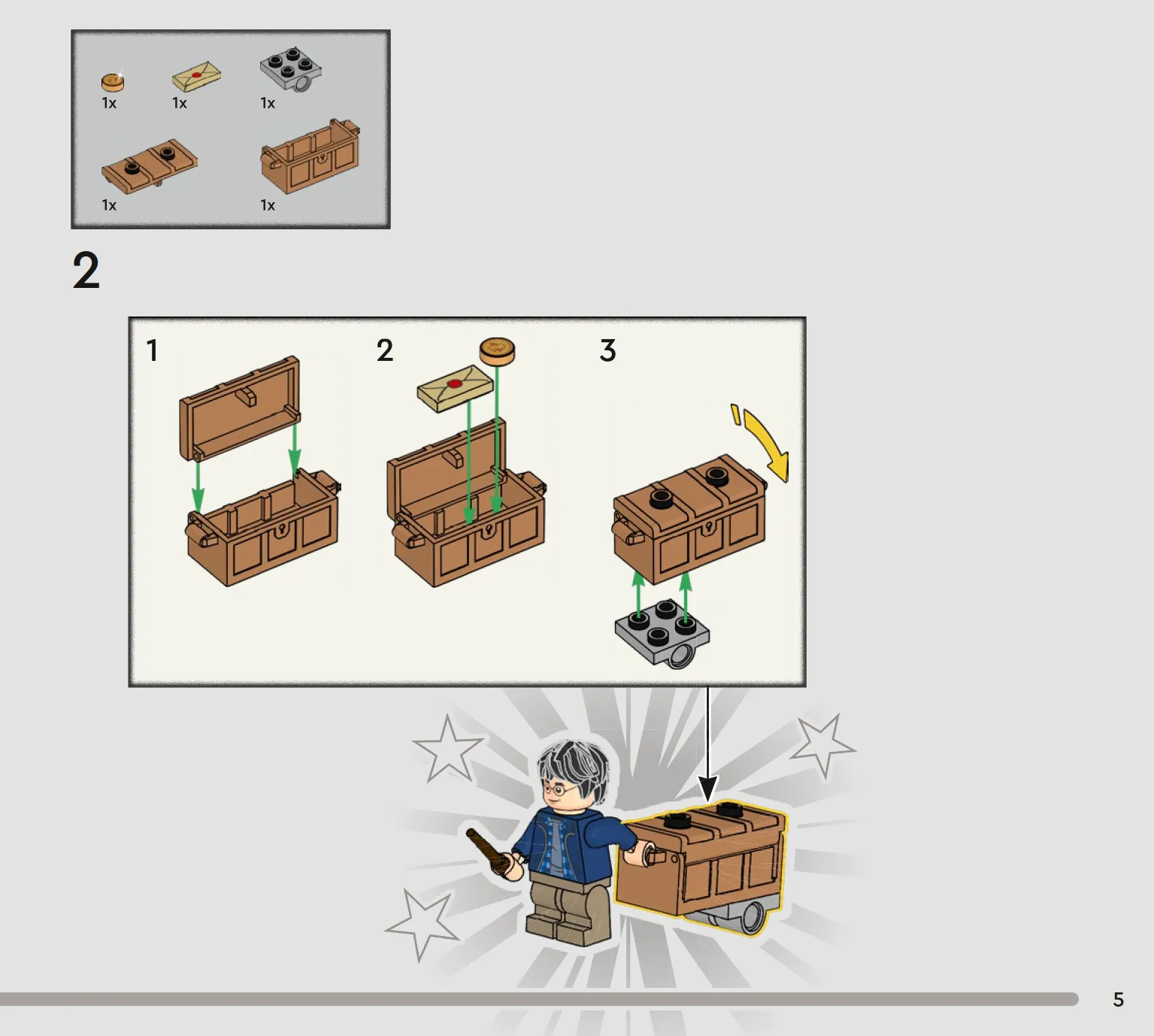 1x 1x 1x

1x 1x

2

1

2

3

5