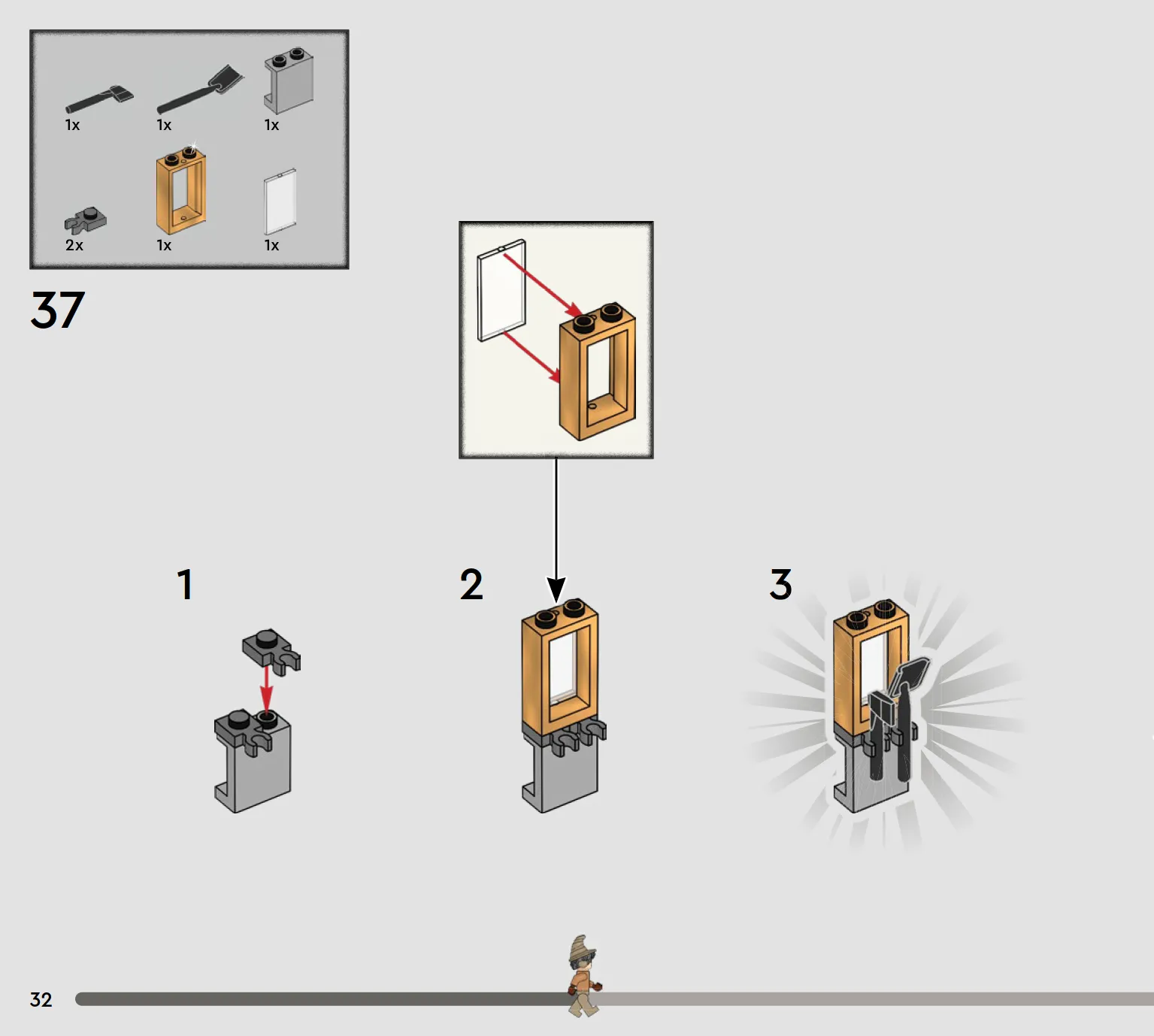 1x
1x
1x
2x
1x
1x

37

1

2

3

32