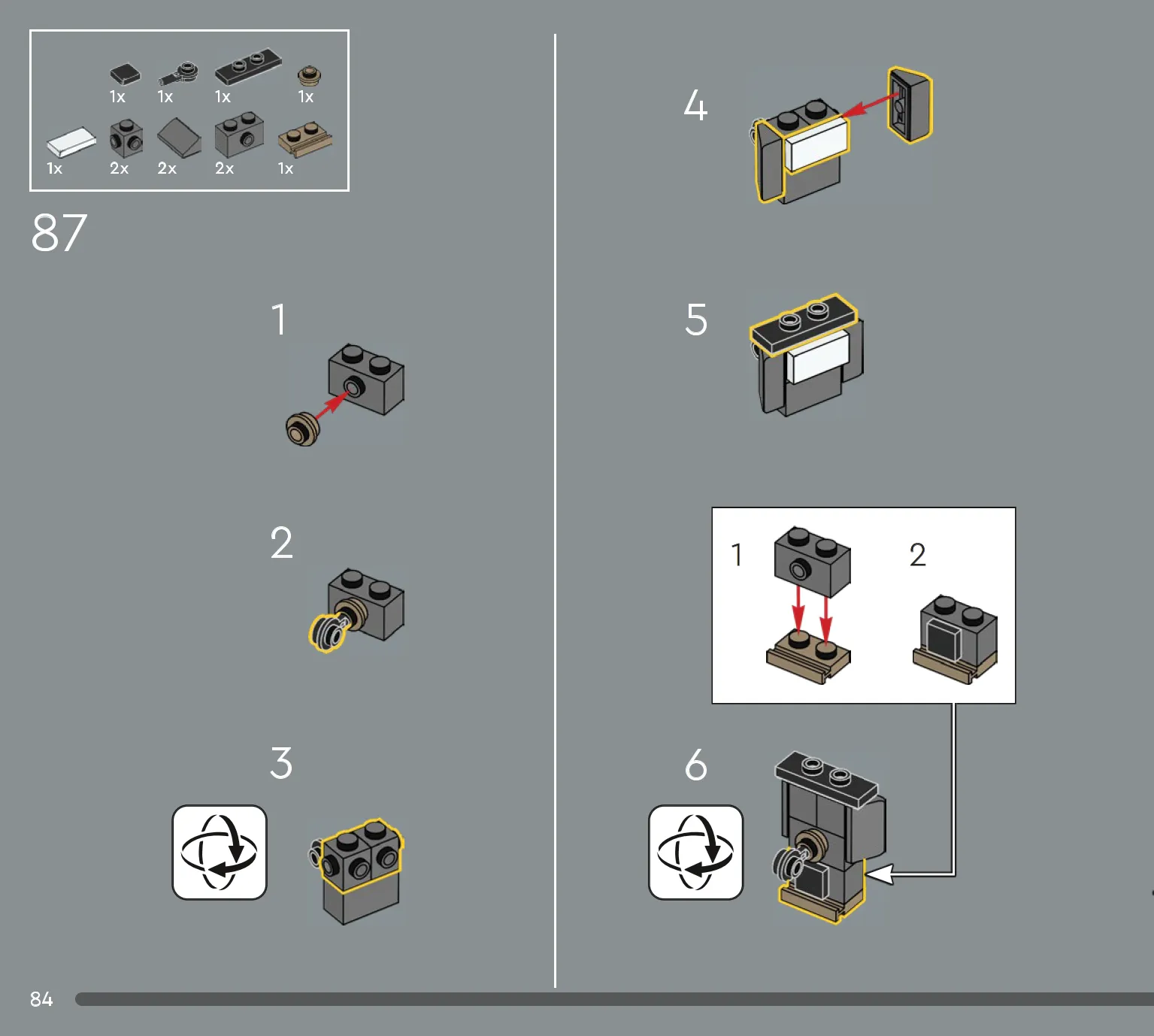 1x 1x 1x 1x
1x 2x 2x 2x 1x

87

1

2

3

4

5

1 2

6

84