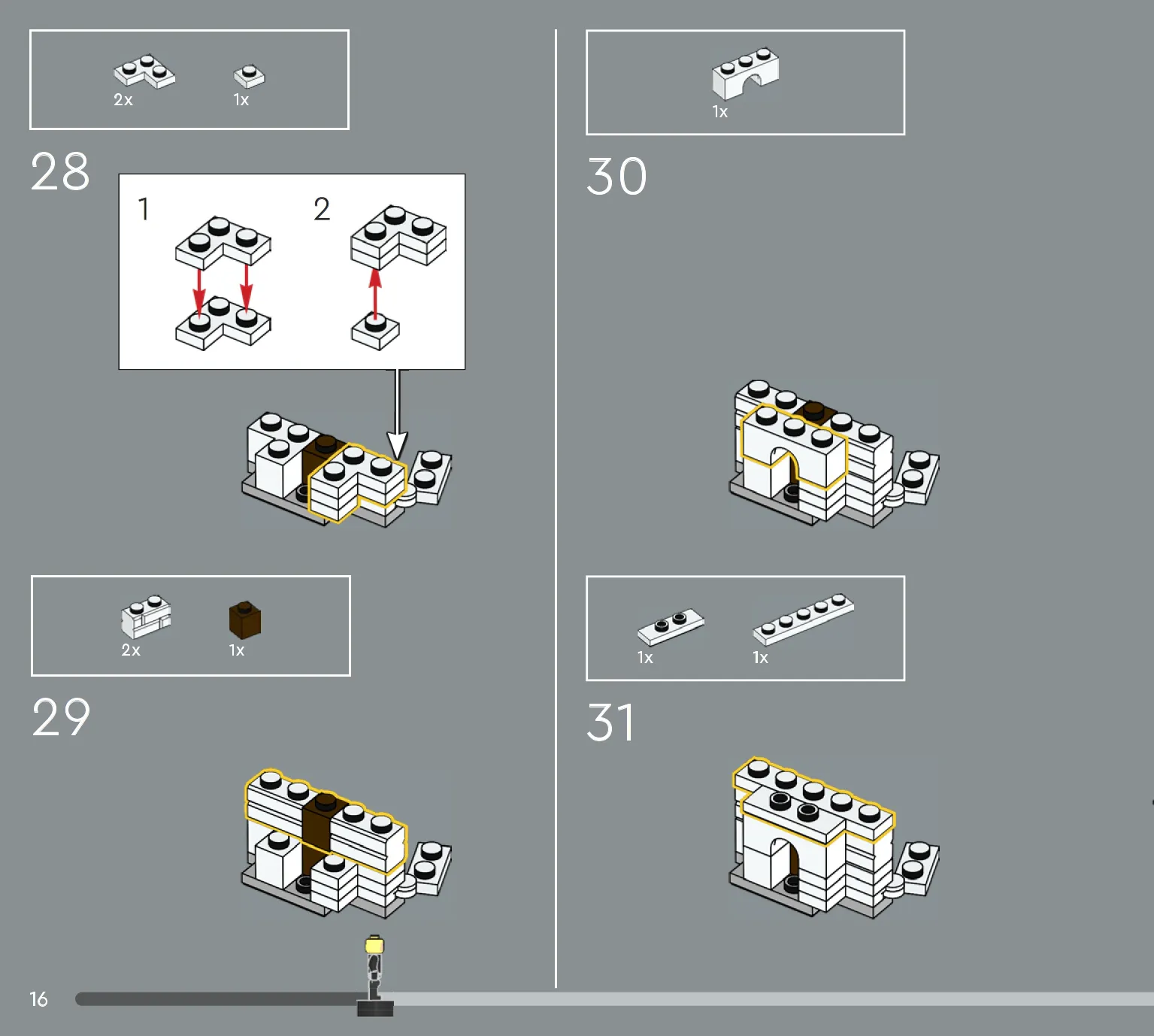 2x 1x

28

1 2

2x 1x

29

1x

30

1x 1x

31

16