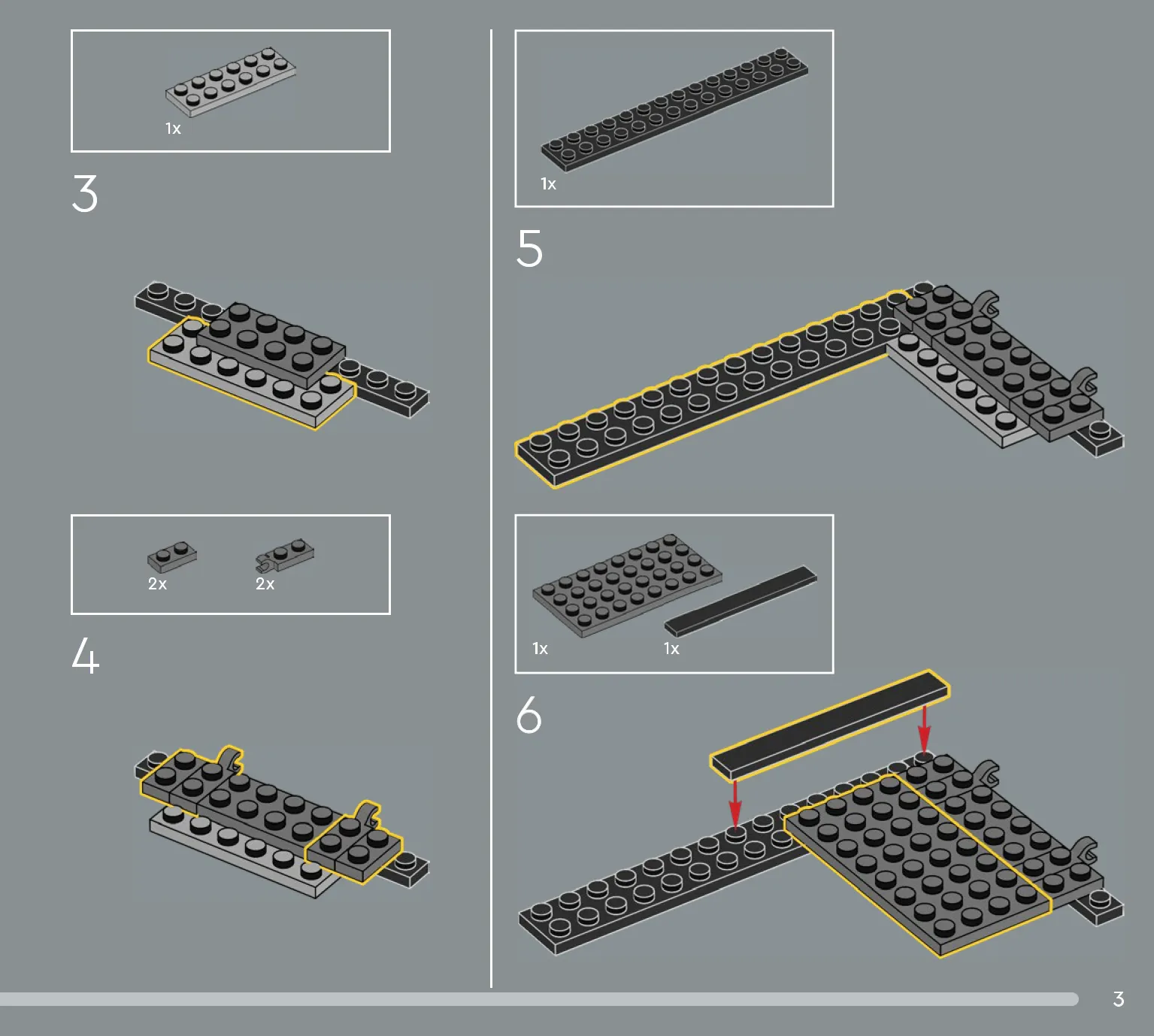 1x

3

2x 2x

4

1x

5

1x 1x

6

3