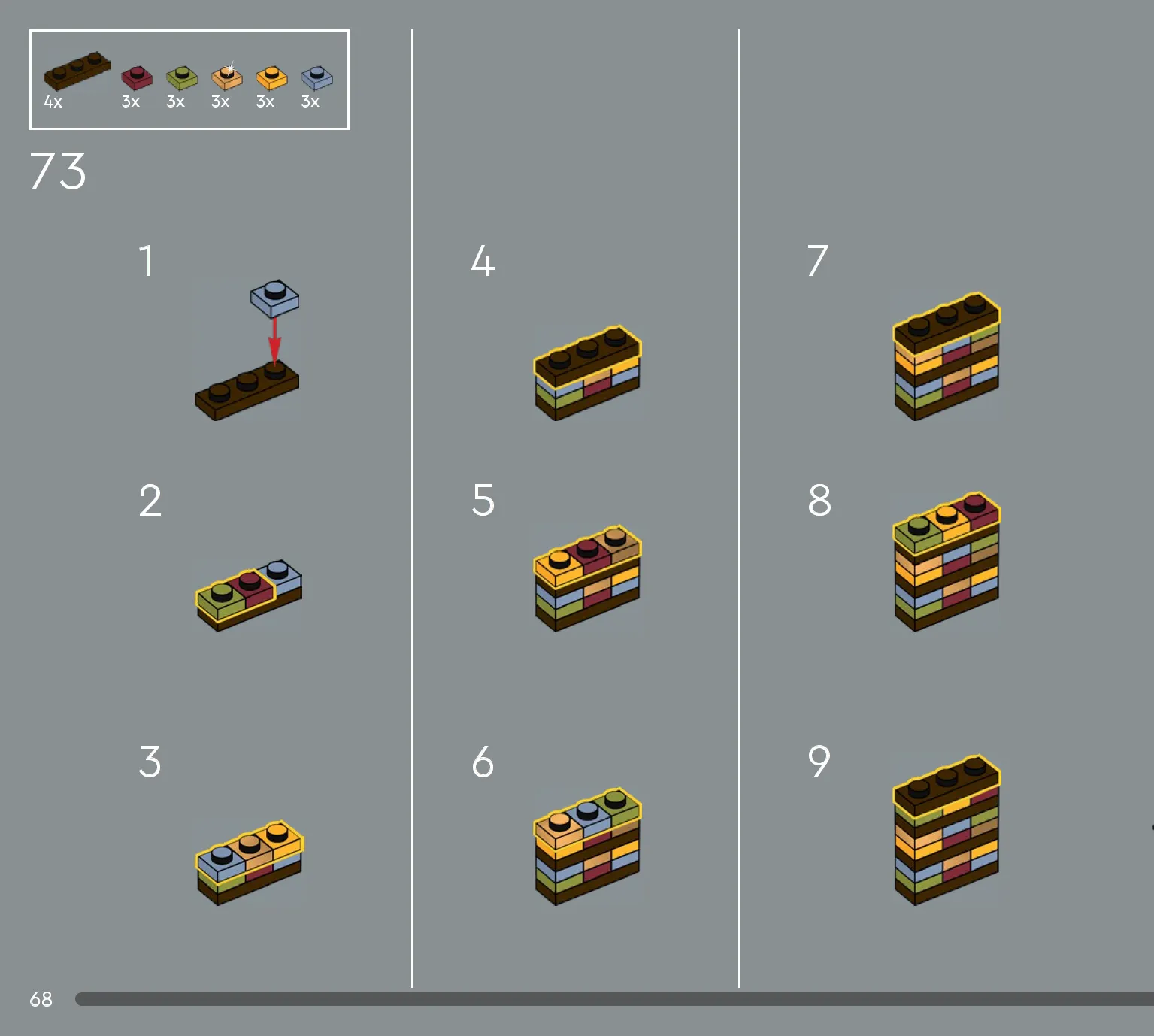 4x 3x 3x 3x 3x 3x

73

1

2

3

4

5

6

7

8

9

68