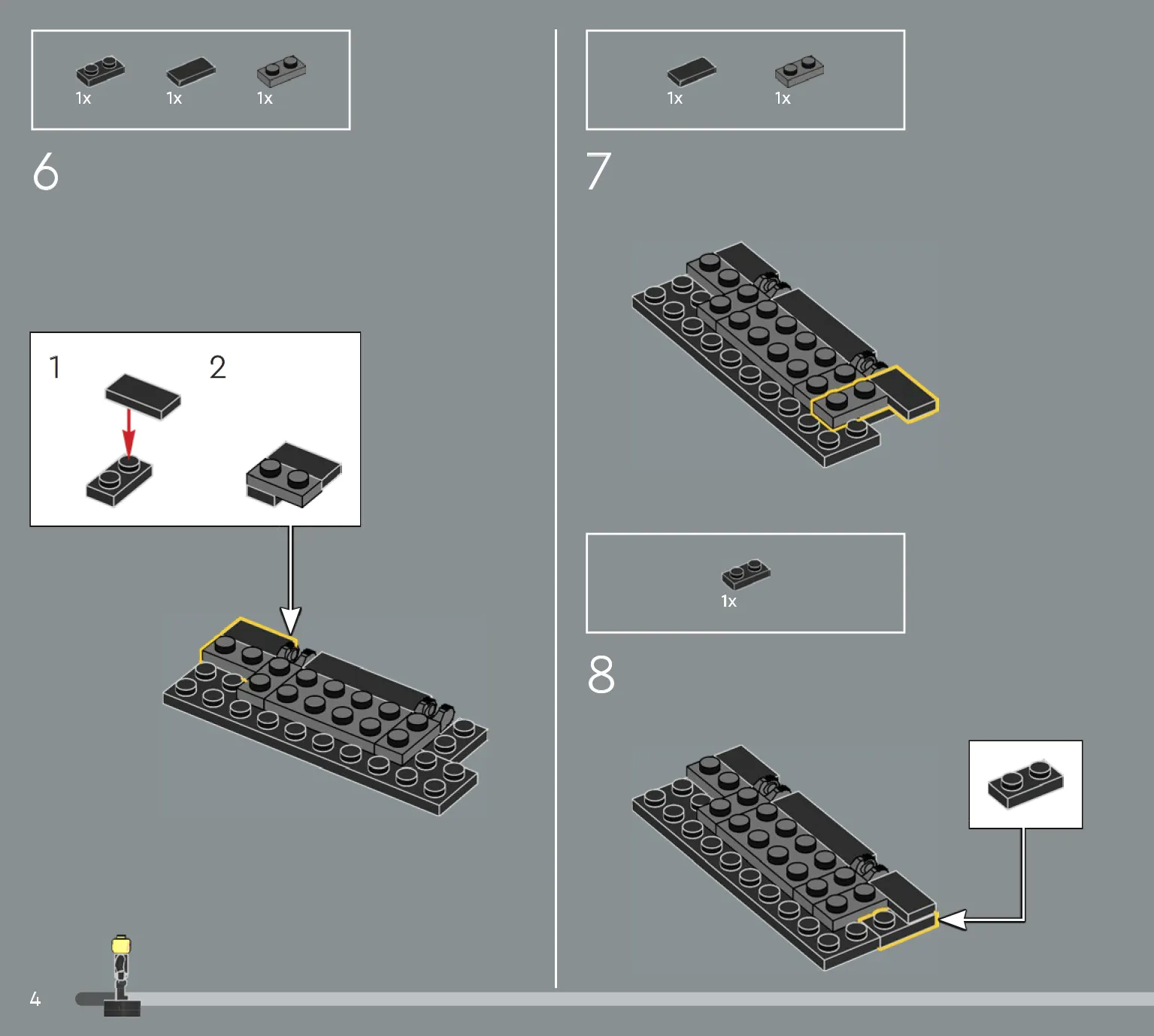 1x 1x 1x

6

1 2

1x 1x

7

1x

8

4