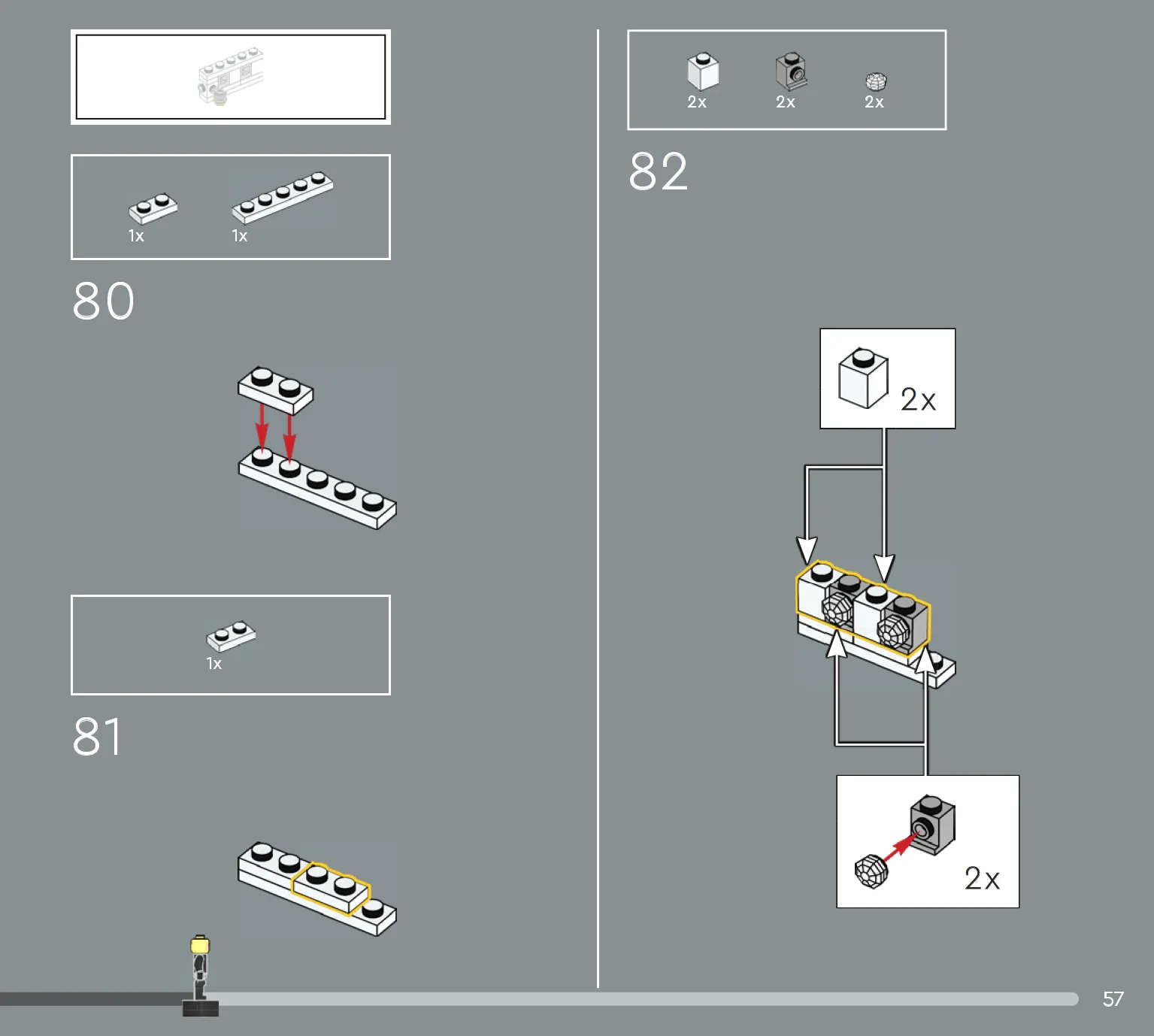 1x 1x

80

1x

81

2x 2x 2x

82

2x

2x

57