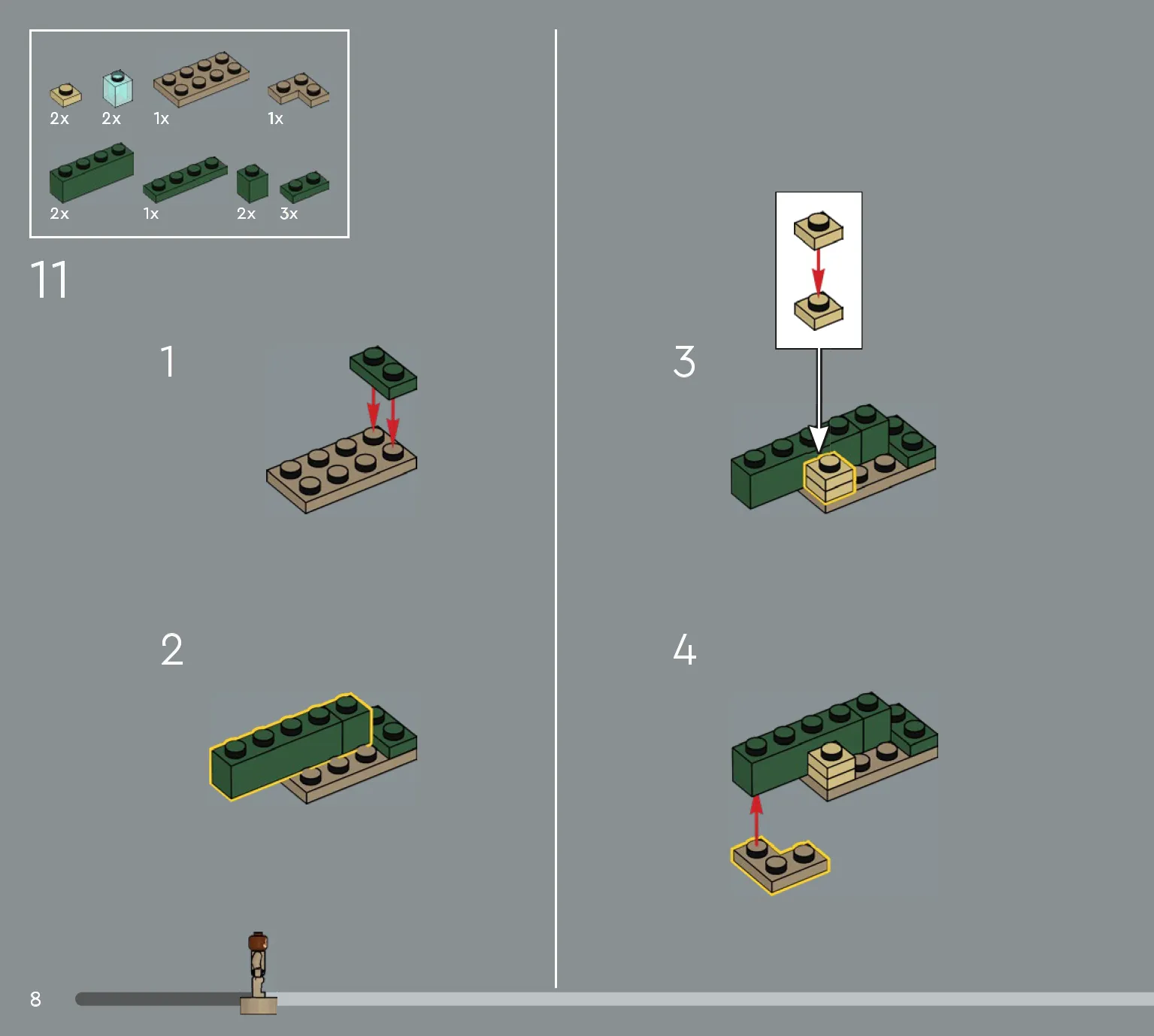 2x 2x 1x 1x

2x 1x 2x 3x

11

1

2

3

4

8