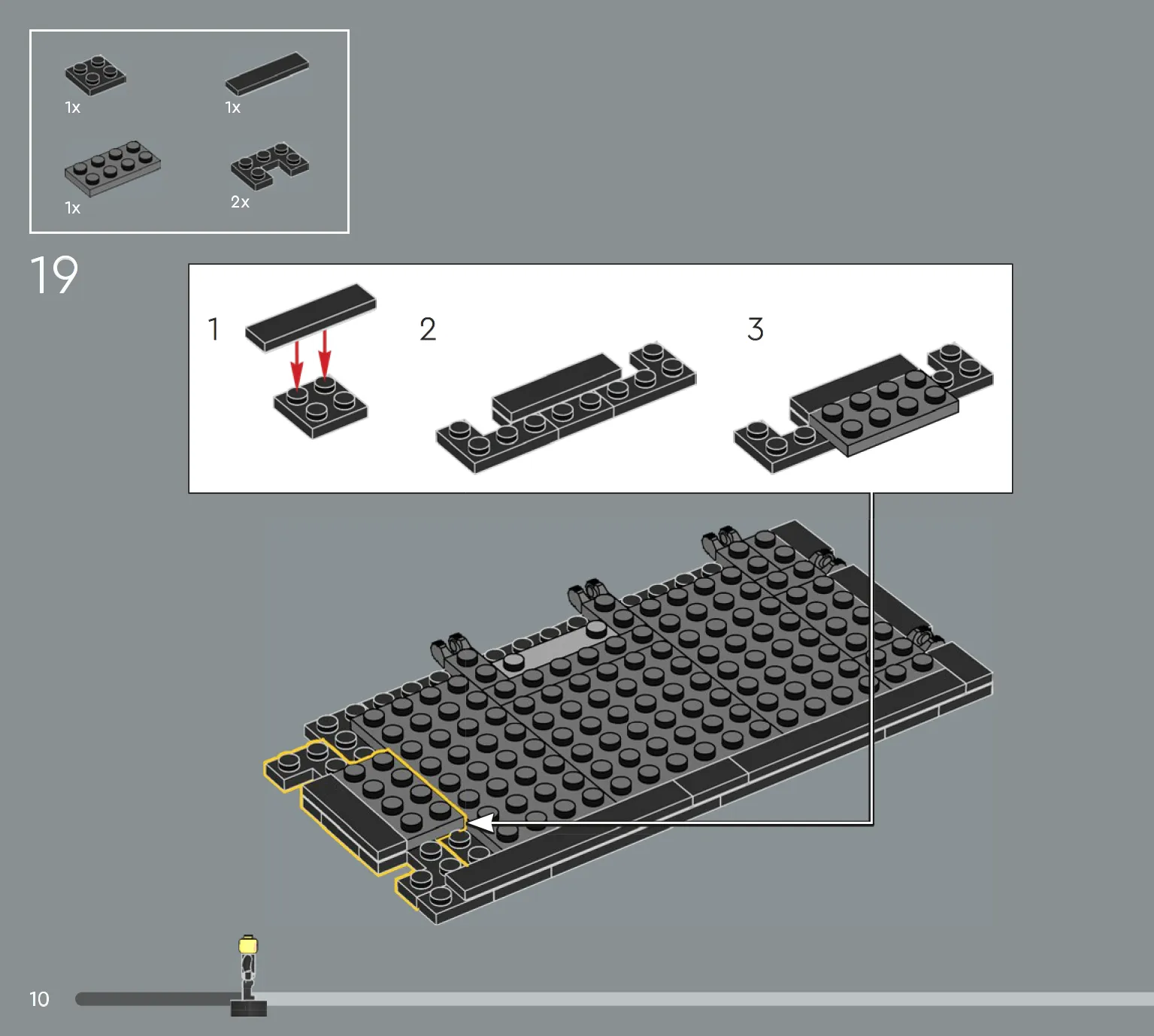 1x
1x
1x
2x

19

1
2
3

10