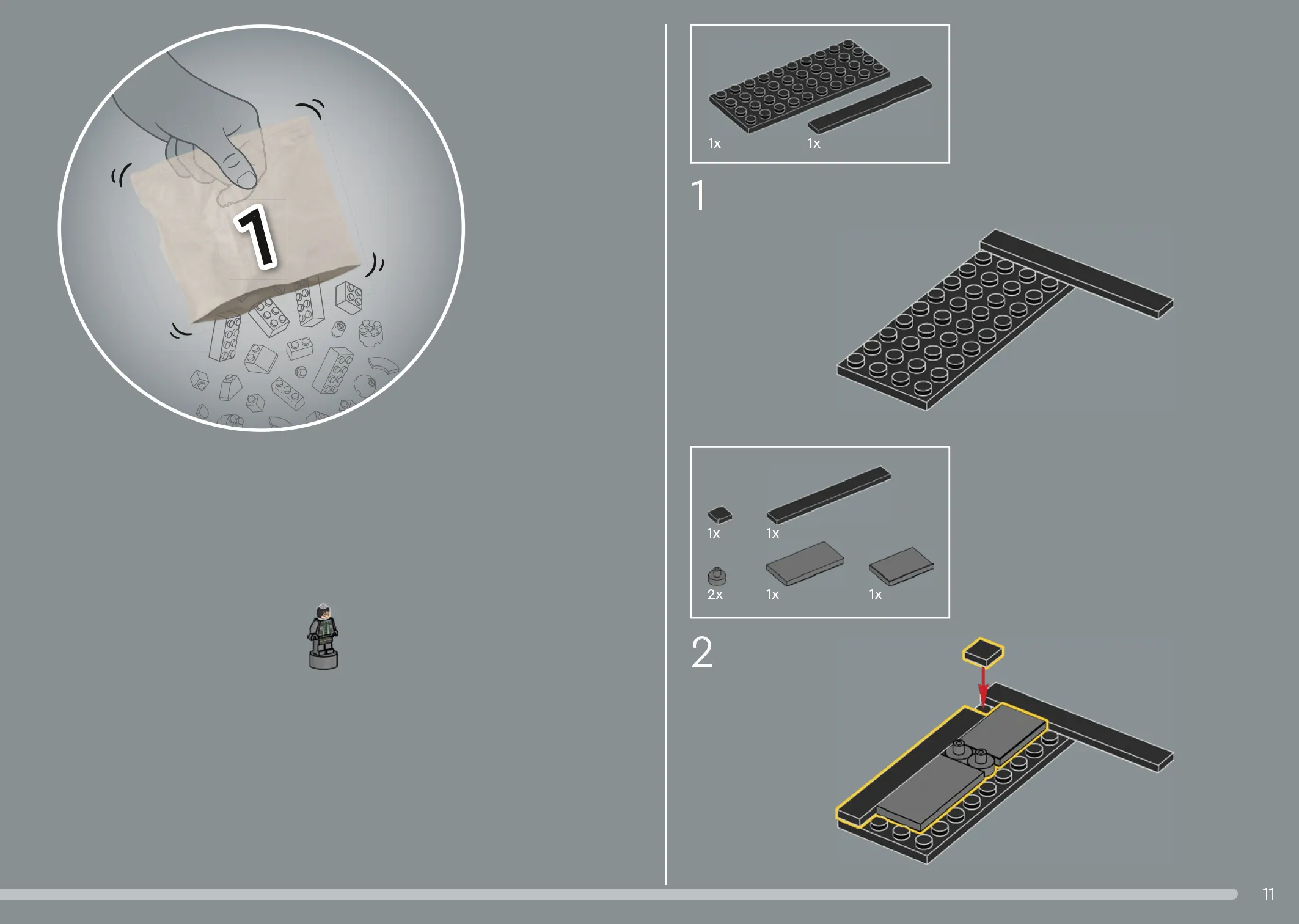 1

1x
1x

1

1x
1x
2x
1x
1x

2

11