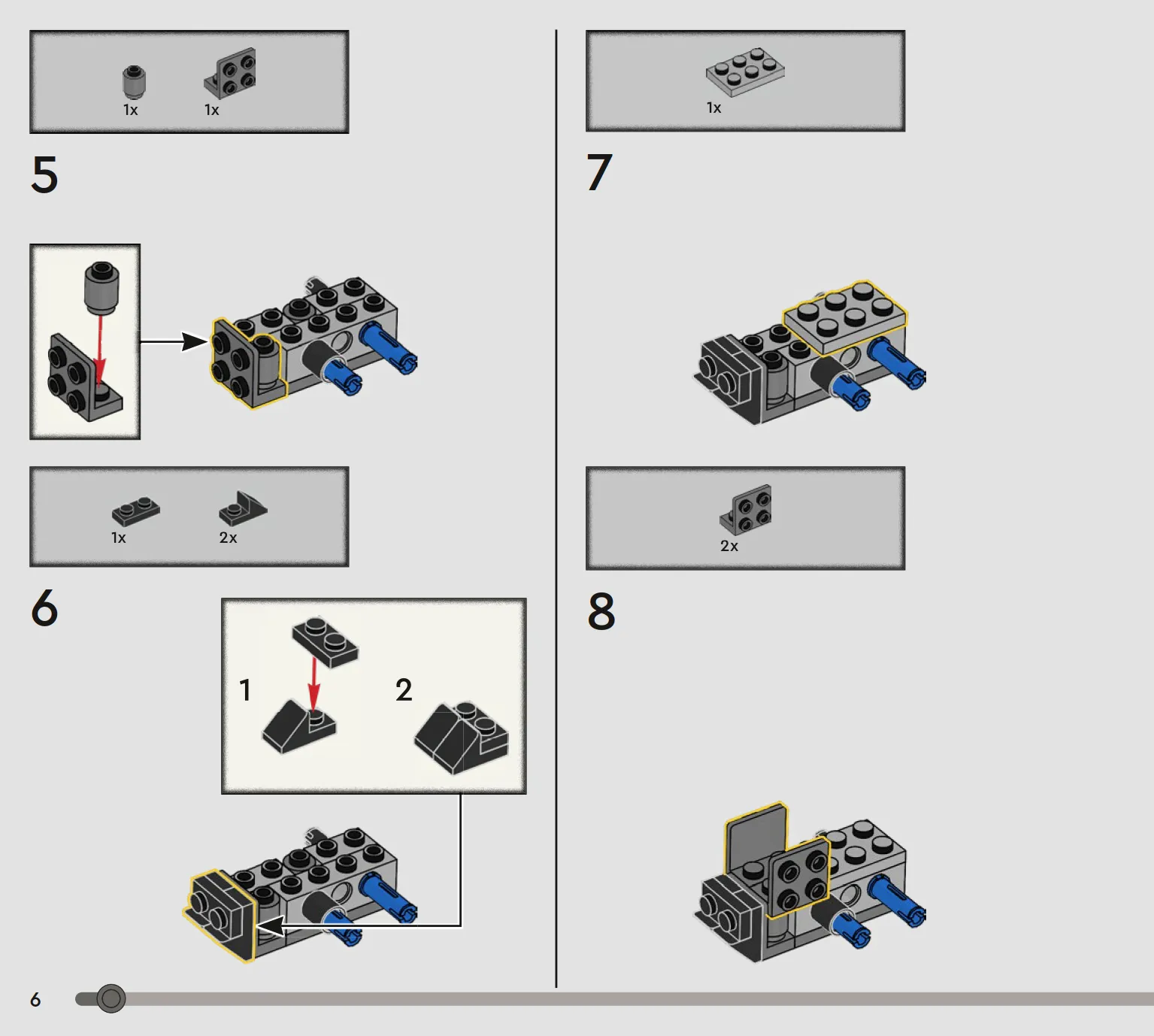 1x 1x

5

1x 2x

6

1

2

1x

7

2x

8

6