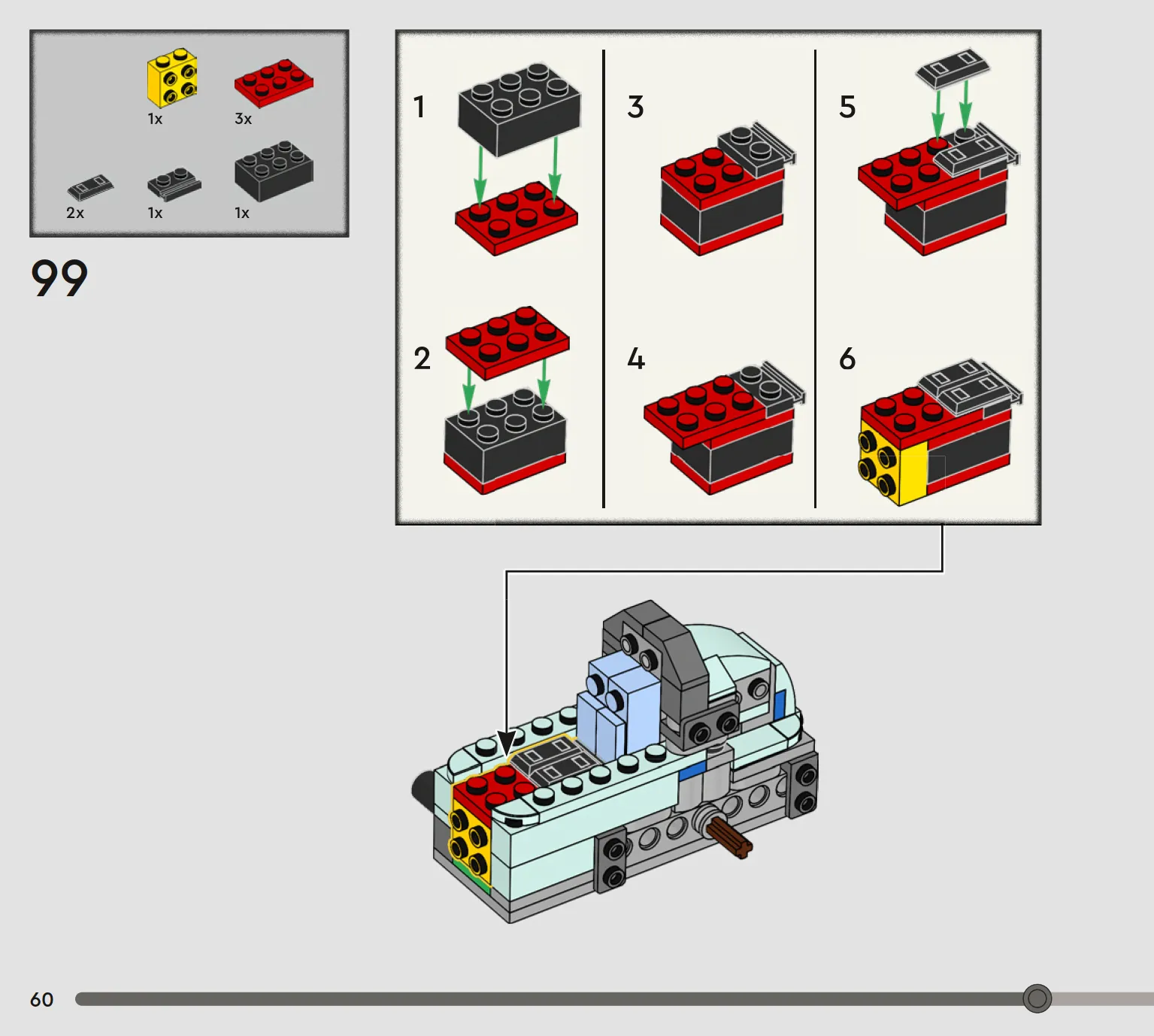 1x 3x
2x 1x 1x

99

1
2
3
4
5
6

60