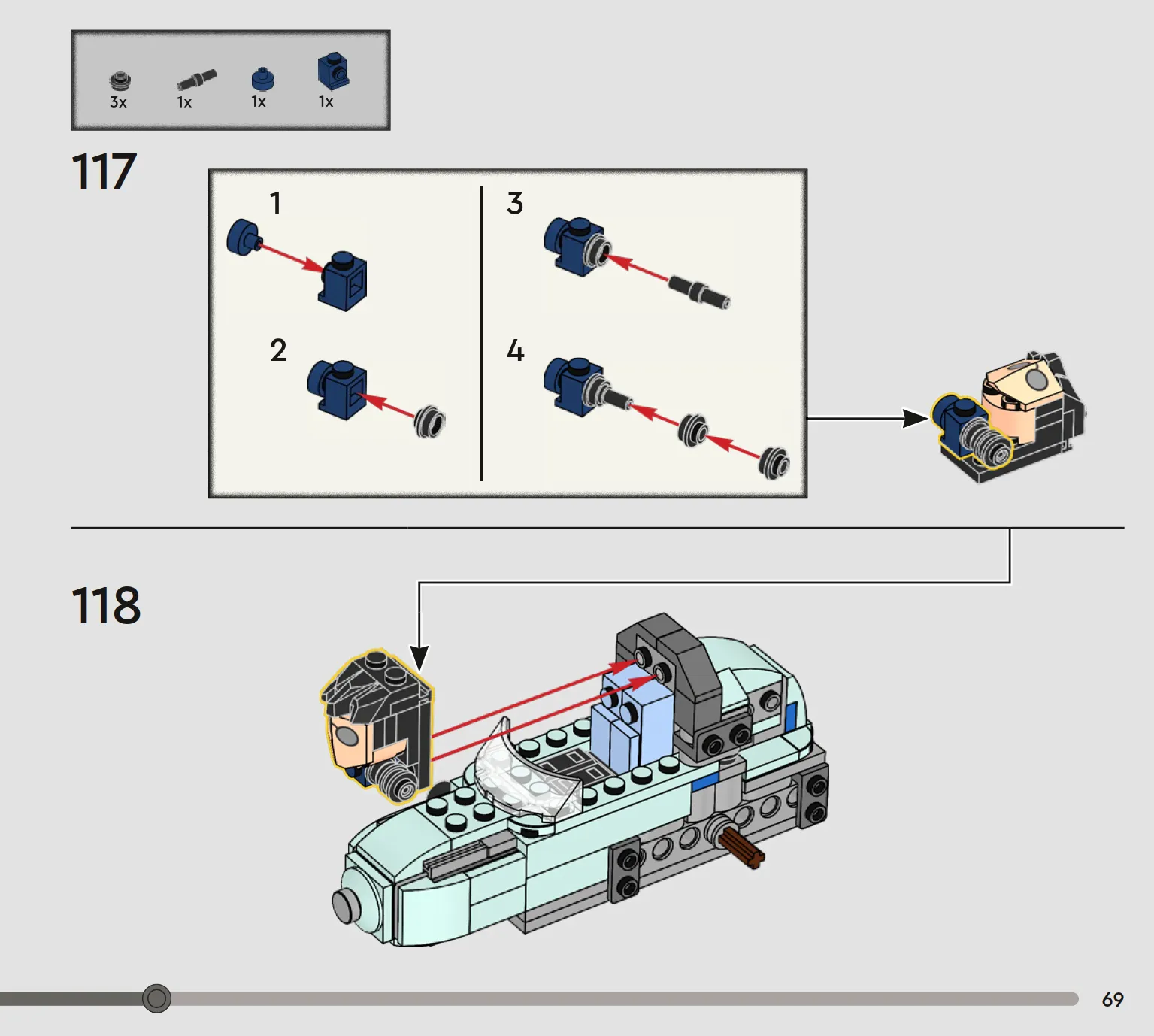 3x 1x 1x 1x

117

1

2

3

4

118

69