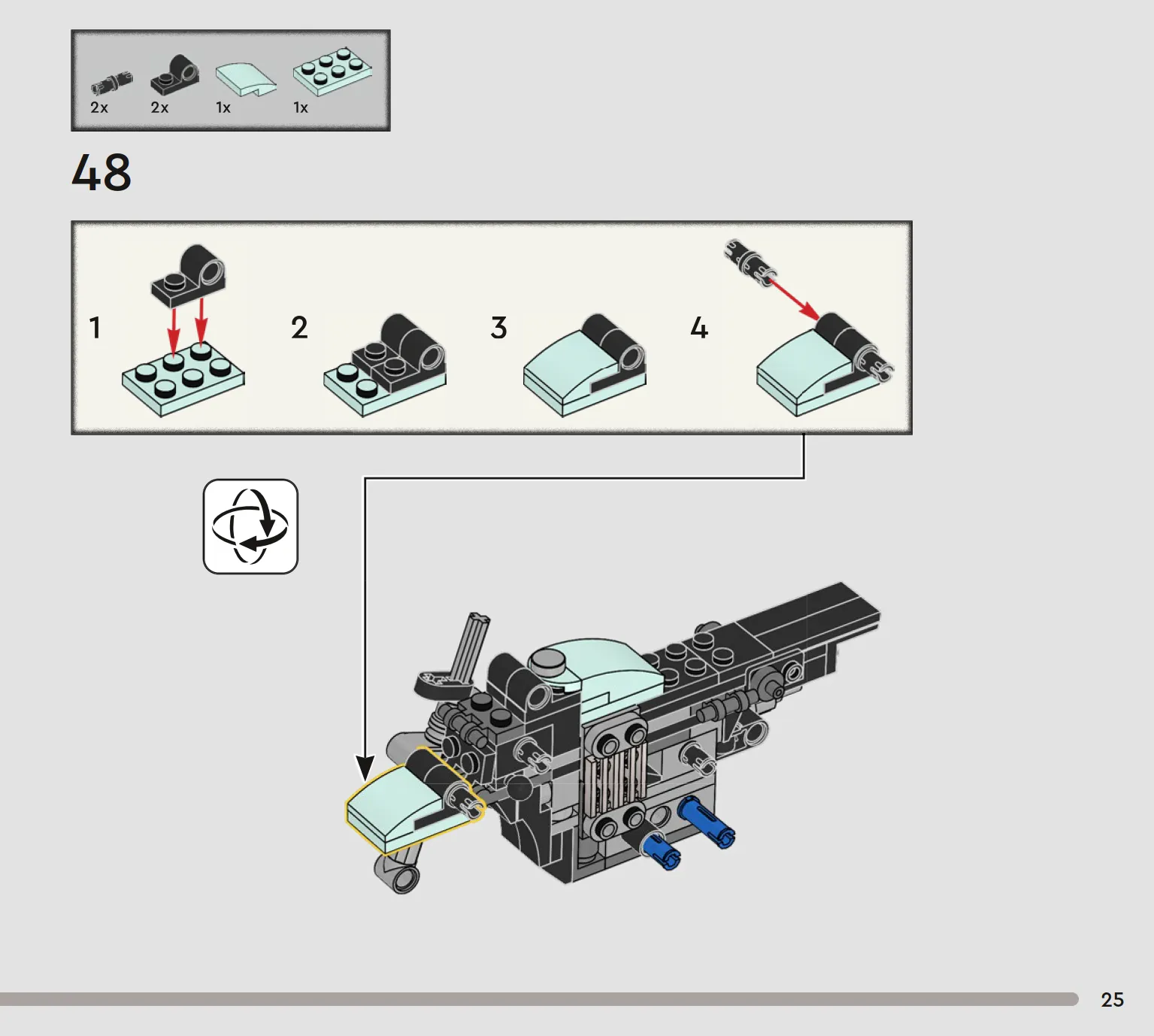 2x 2x 1x 1x

48

1 2 3 4

25