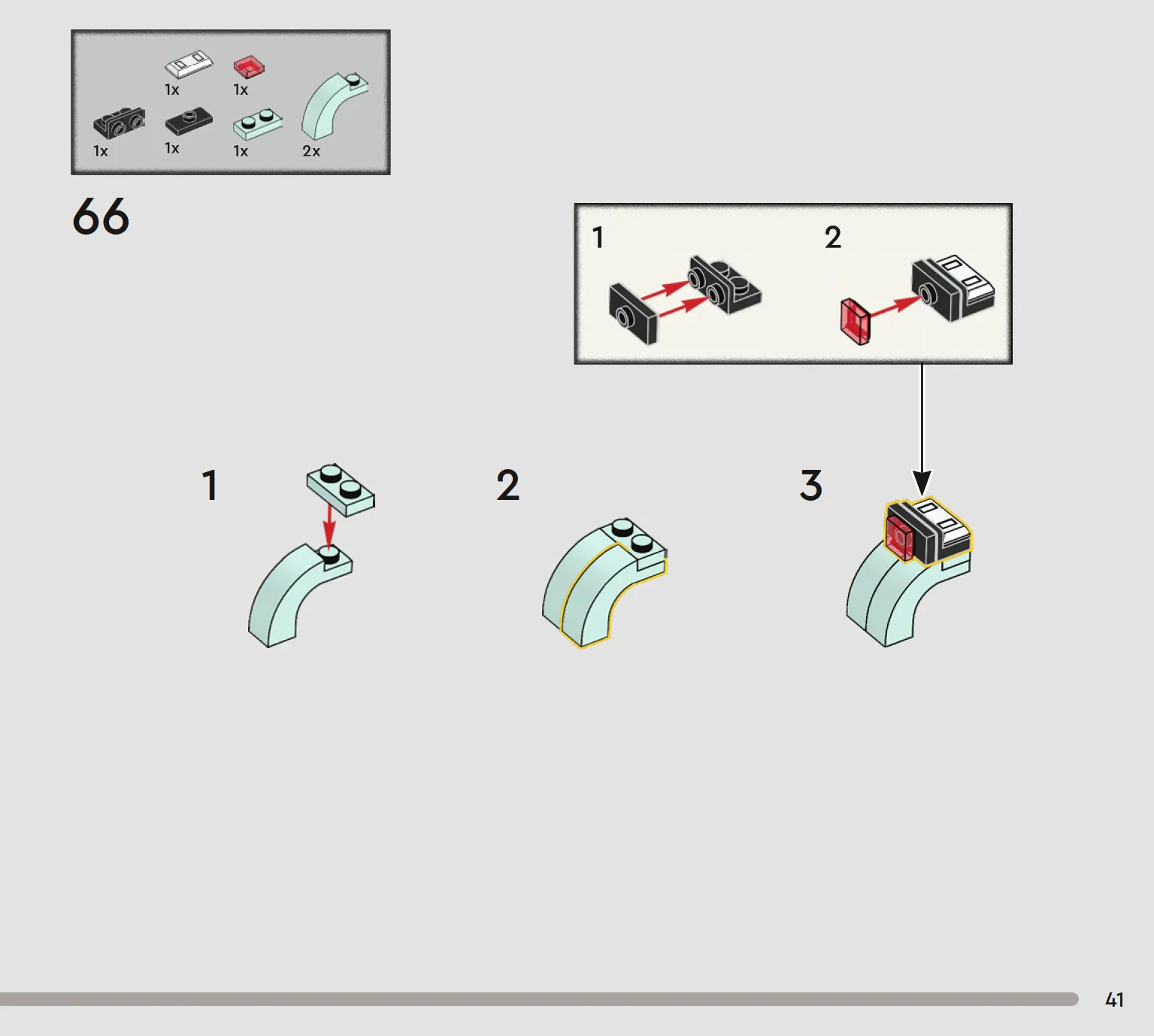 1x
1x
1x
1x
1x
2x

66

1
2

1
2
3

41